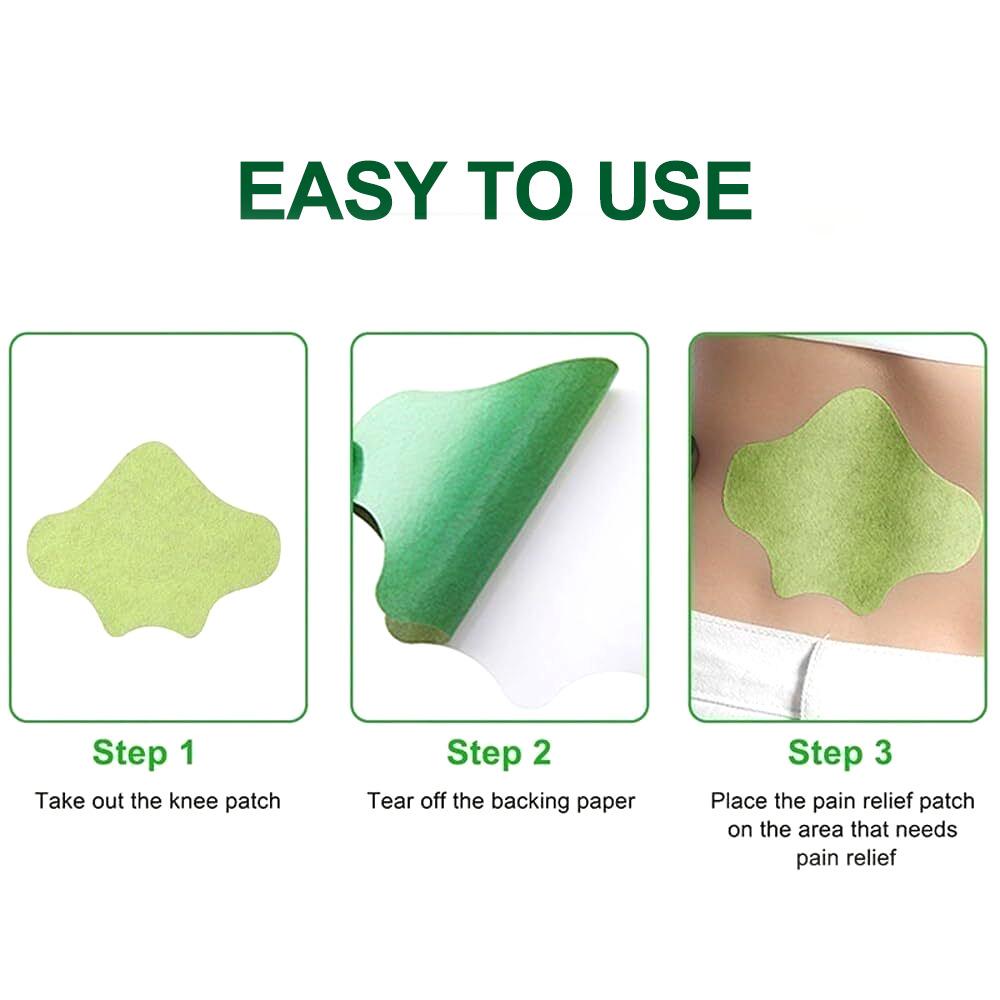 EASY TO USE

Step 1

Take out the knee patch

Step 2

Tear off the backing paper

Step 3

Place the pain relief patch on the area that needs pain relief