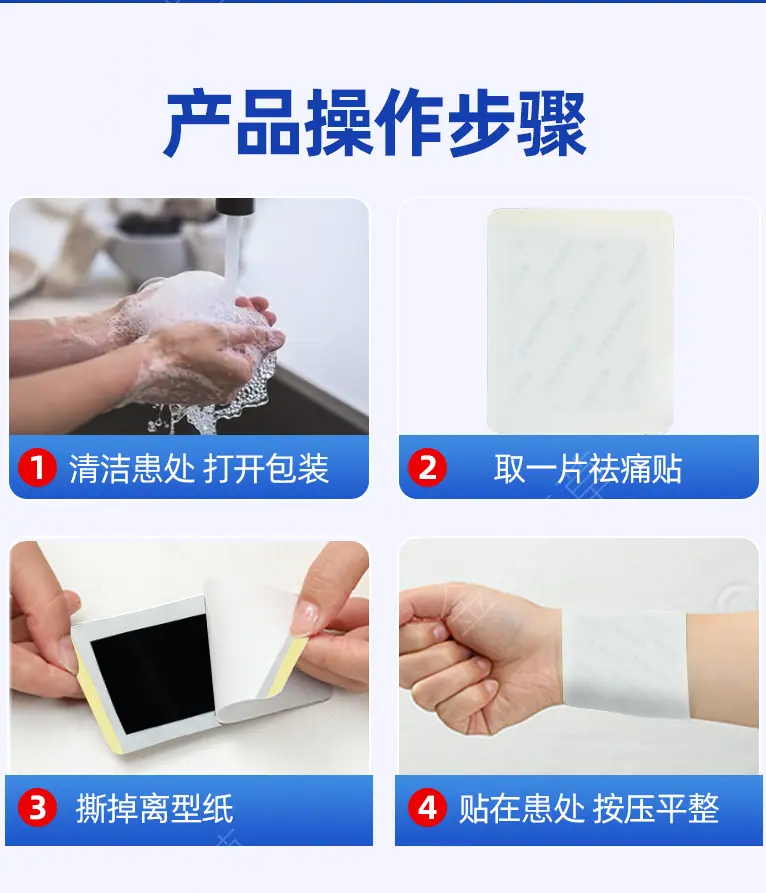 产品操作步骤

1 清洁患处 打开包装

2 取一片祛痛贴

3 撕掉离型纸

4 贴在患处 按压平整