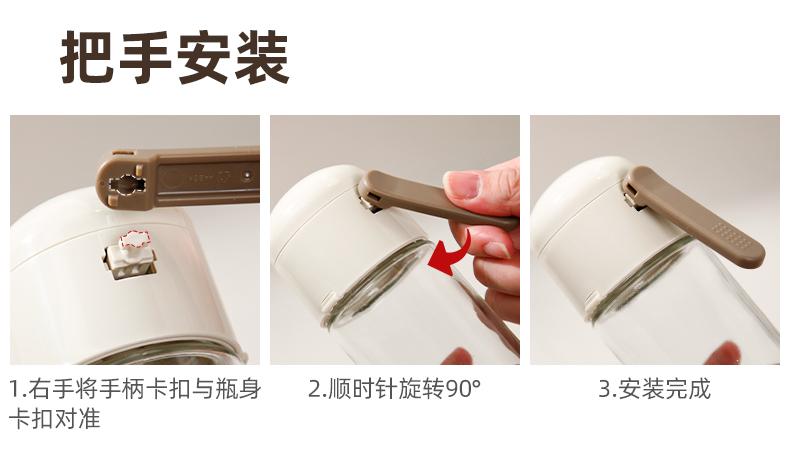 把手安装

1.右手将手柄卡扣与瓶身卡扣对准

2.顺时针旋转90°

3.安装完成