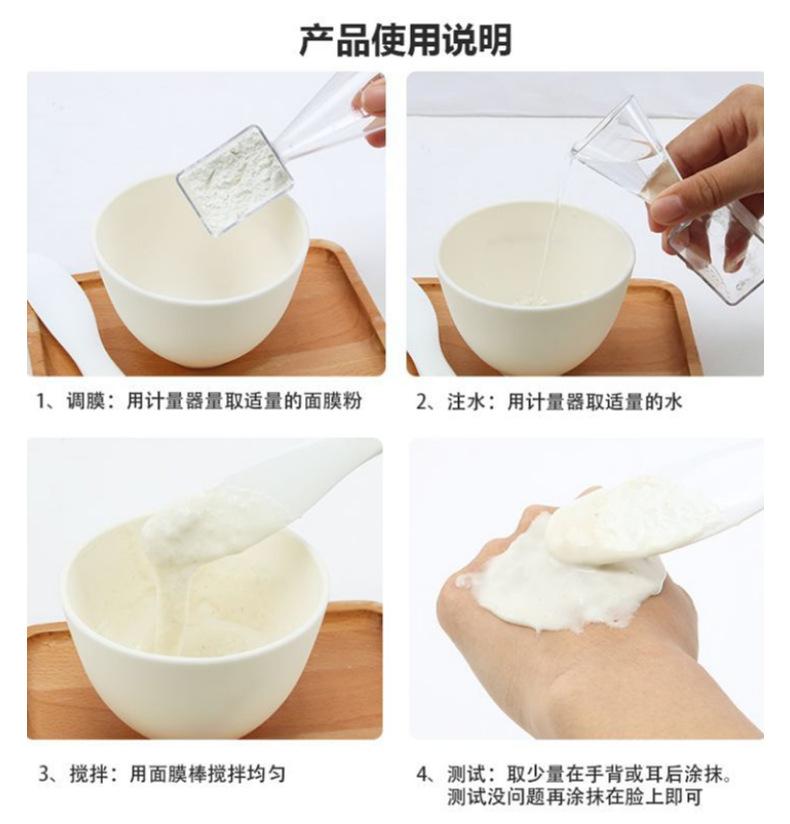 产品使用说明

1、调膜：用计量器量取适量的面膜粉

2、注水：用计量器取适量的水

3、搅拌：用面膜棒搅拌均匀

4、测试：取少量在手背或耳后涂抹。测试没问题再涂抹在脸上即可