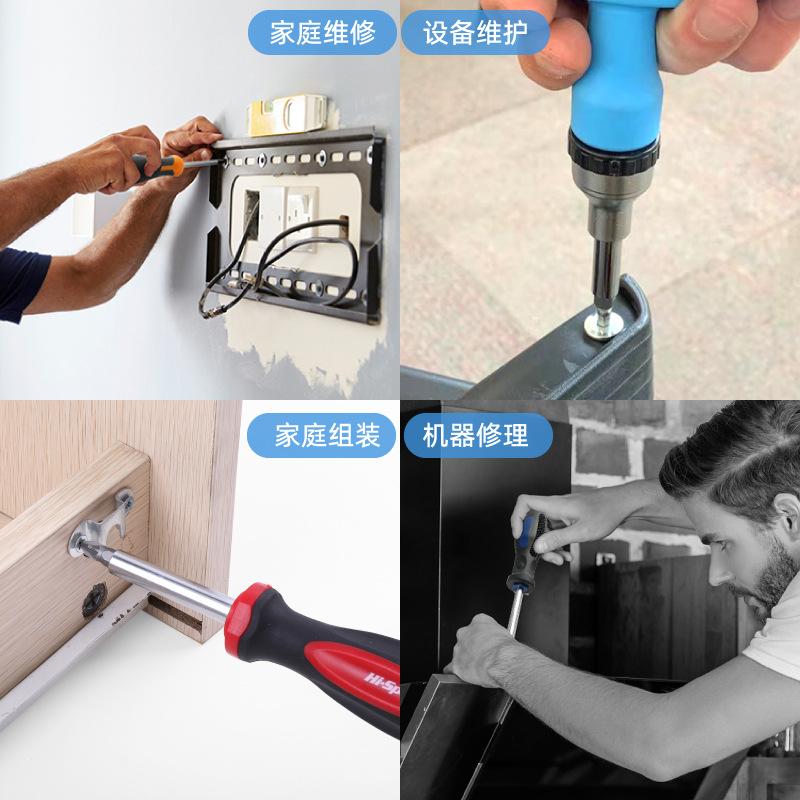 家庭维修

设备维护

家庭组装

机器修理

Hi-Sp