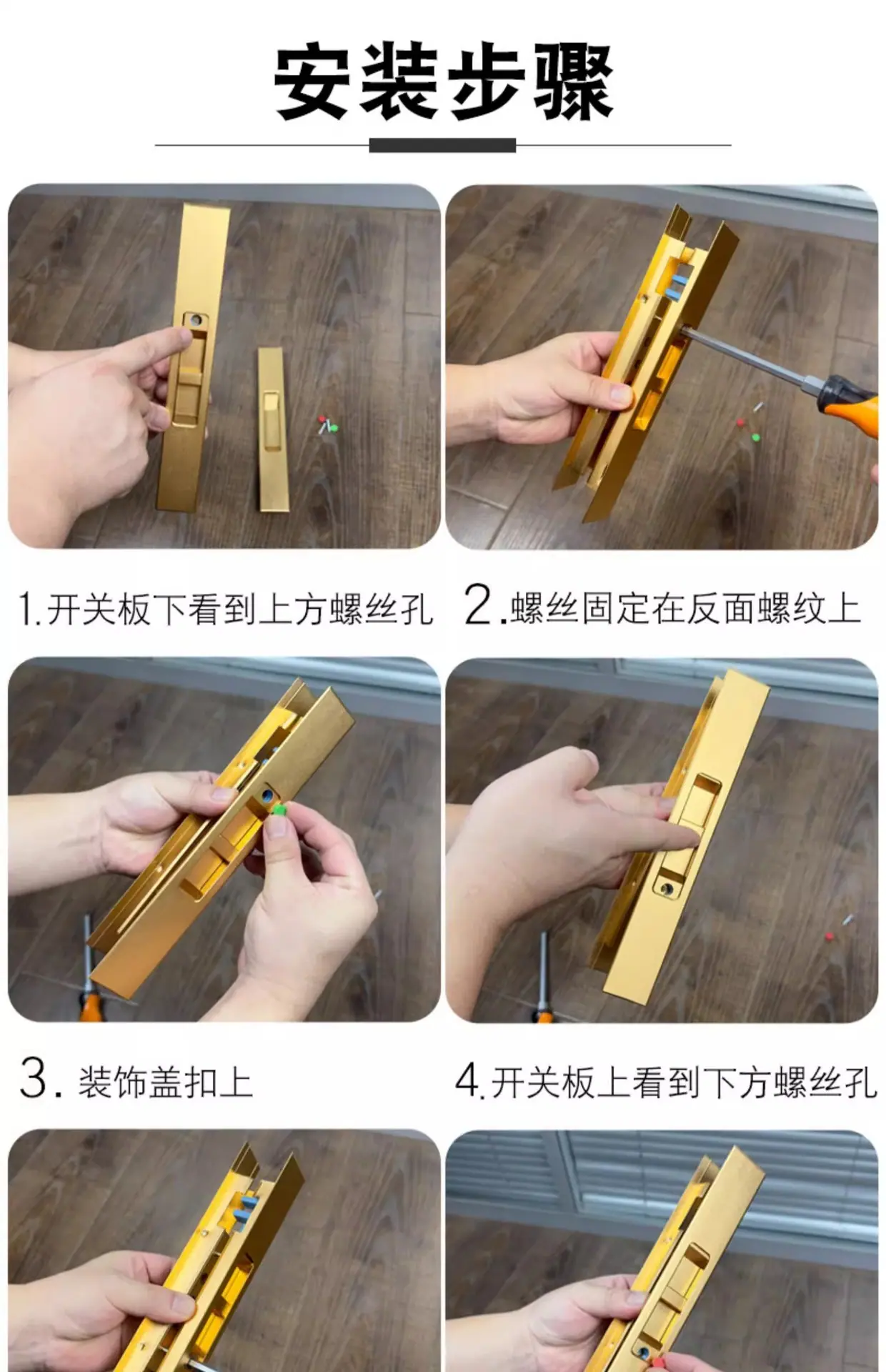 安装步骤

1.开关板下看到上方螺丝孔

2.螺丝固定在反面螺纹上

3. 装饰盖扣上

4.开关板上看到下方螺丝孔