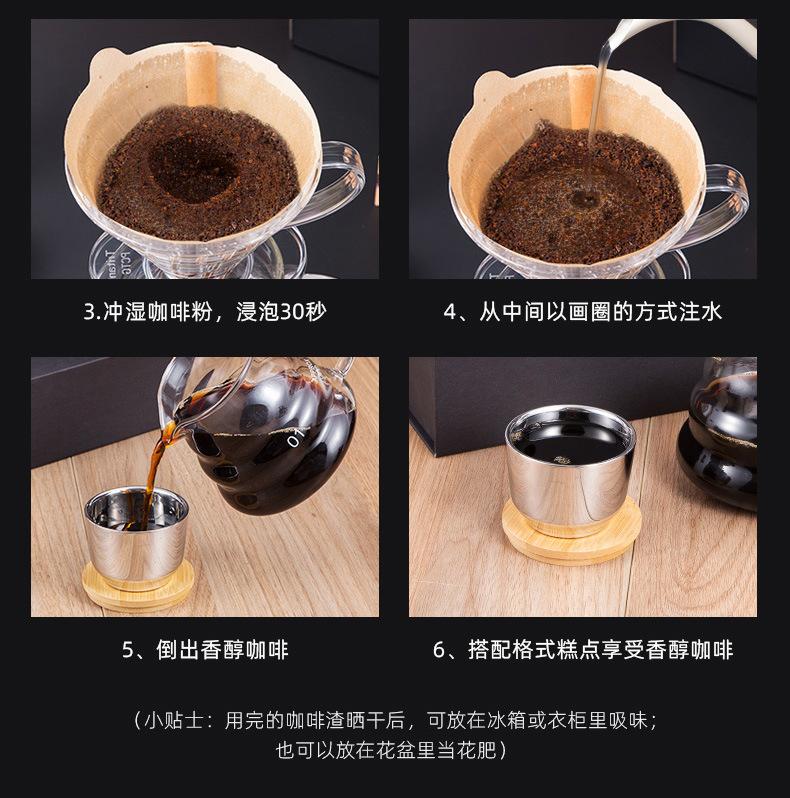 3.冲湿咖啡粉，浸泡30秒

4、从中间以画圈的方式注水

5、倒出香醇咖啡

6、搭配格式糕点享受香醇咖啡

（小贴士：用完的咖啡渣晒干后，可放在冰箱或衣柜里吸味；也可以放在花盆里当花肥）