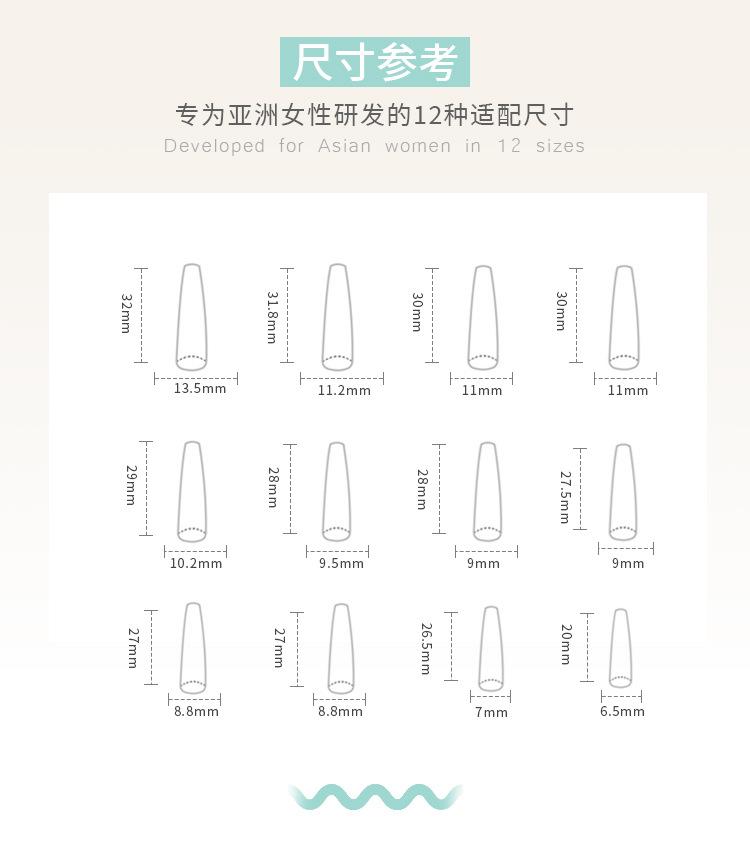 尺寸参考

专为亚洲女性研发的12种适配尺寸

Developed for Asian women in 12 sizes

32mm
13.5mm

31.8mm
11.2mm

30mm
11mm

30mm
11mm

29mm
10.2mm

28mm
9.5mm

28mm
9mm

27.5mm
9mm

27mm
8.8mm

27mm
8.8mm

26.5mm
7mm

20mm
6.5mm