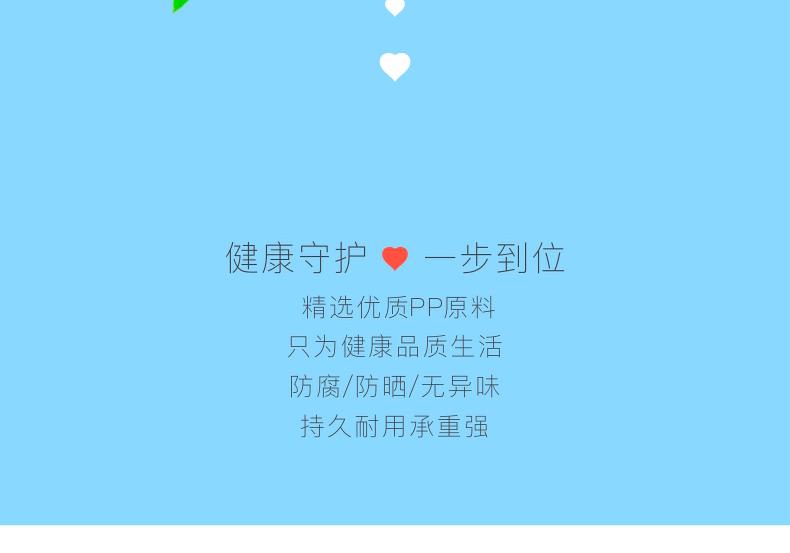 健康守护 一步到位

精选优质PP原料
只为健康品质生活
防腐/防晒/无异味
持久耐用承重强