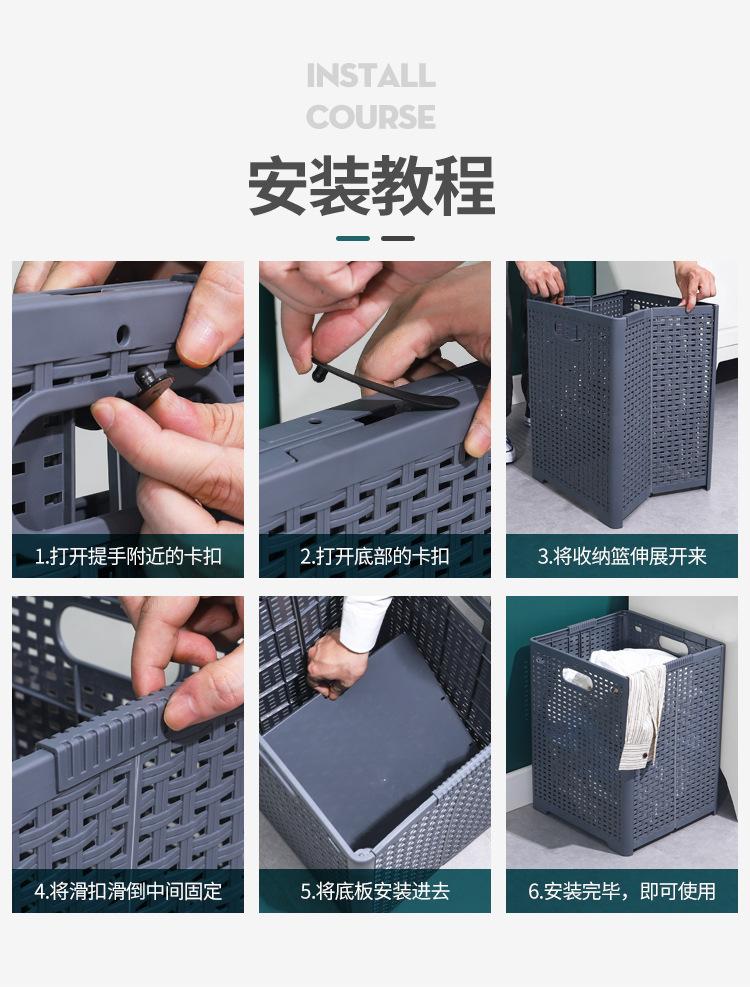 INSTALL COURSE

安装教程

1.打开提手附近的卡扣

2.打开底部的卡扣

3.将收纳篮伸展开来

4.将滑扣滑倒中间固定

5.将底板安装进去

6.安装完毕，即可使用