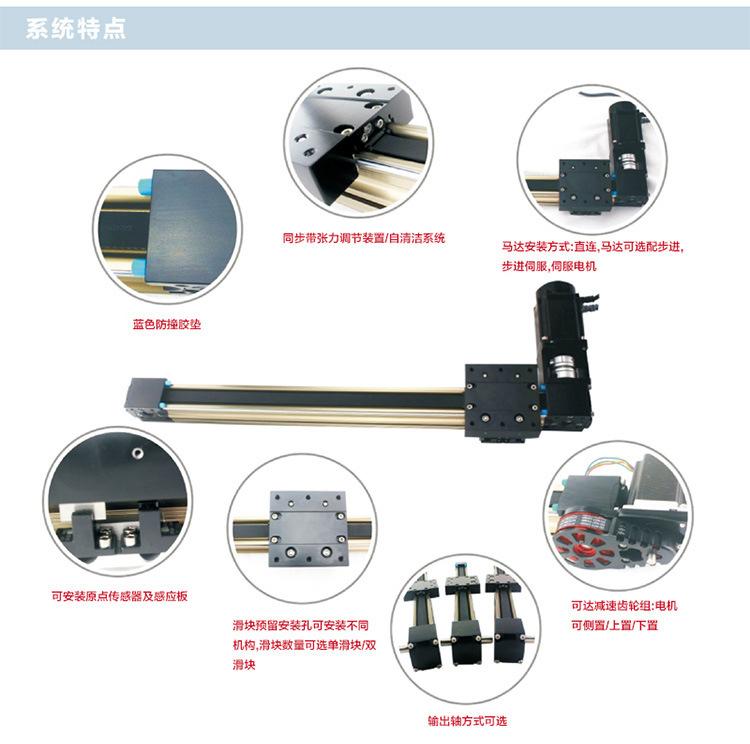 系统特点

同步带张力调节装置/自清洁系统

马达安装方式:直连,马达可选配步进,步进伺服,伺服电机

蓝色防撞胶垫

可安装原点传感器及感应板

滑块预留安装孔可安装不同机构,滑块数量可选单滑块/双滑块

可达减速齿轮组:电机可侧置/上置/下置

输出轴方式可选