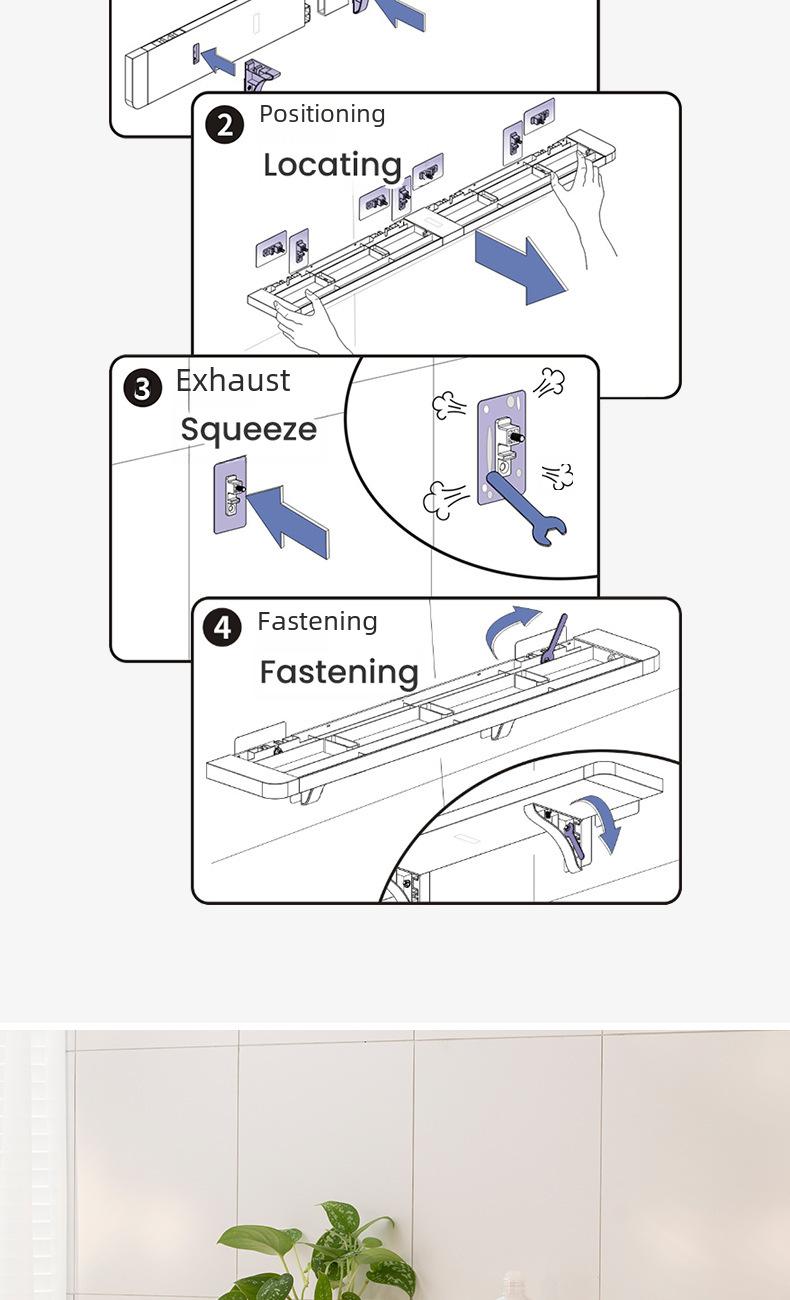 2 Positioning

Locating

3 Exhaust

Squeeze

4 Fastening

Fastening