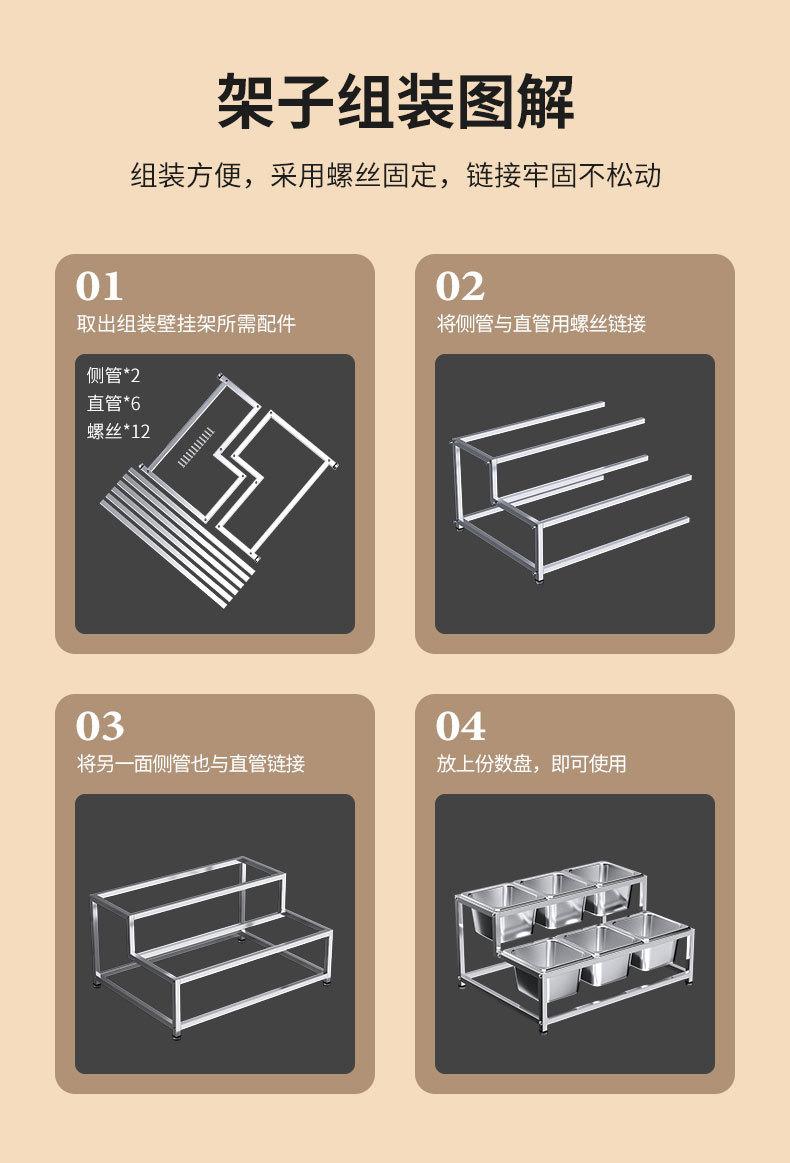 架子组装图解

组装方便，采用螺丝固定，链接牢固不松动

01
取出组装壁挂架所需配件

侧管*2
直管*6
螺丝*12

02
将侧管与直管用螺丝链接

03
将另一面侧管也与直管链接

04
放上份数盘，即可使用