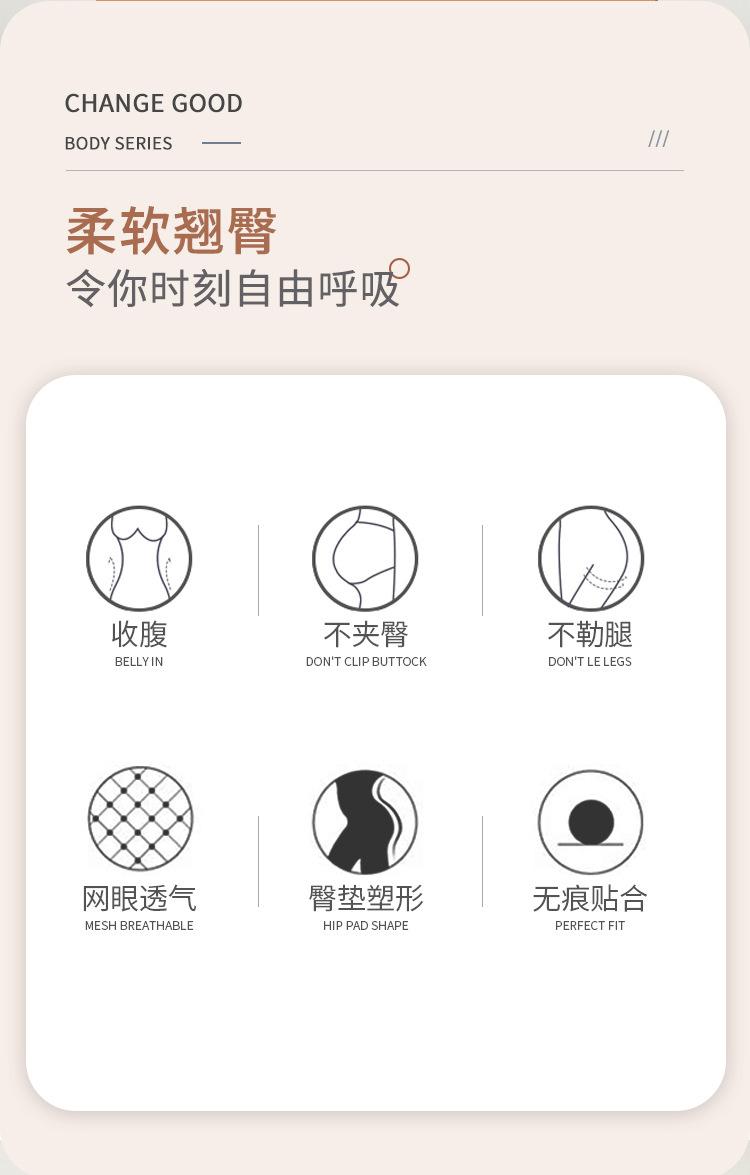 CHANGE GOOD

BODY SERIES

///

柔软翘臀
令你时刻自由呼吸

收腹
BELLY IN

不夹臀
DON'T CLIP BUTTOCK

不勒腿
DON'T LE LEGS

网眼透气
MESH BREATHABLE

臀垫塑形
HIP PAD SHAPE

无痕贴合
PERFECT FIT