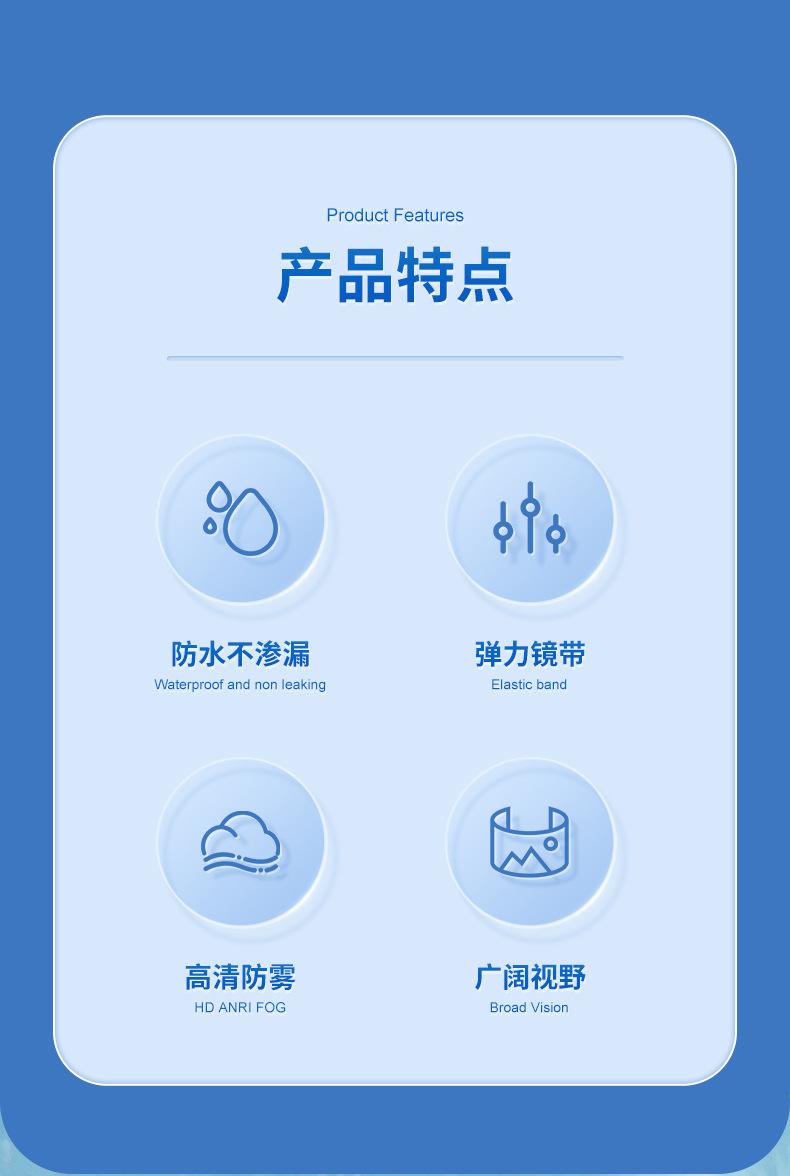 Product Features

产品特点

防水不渗漏
Waterproof and non leaking

弹力镜带
Elastic band

高清防雾
HD ANRI FOG

广阔视野
Broad Vision