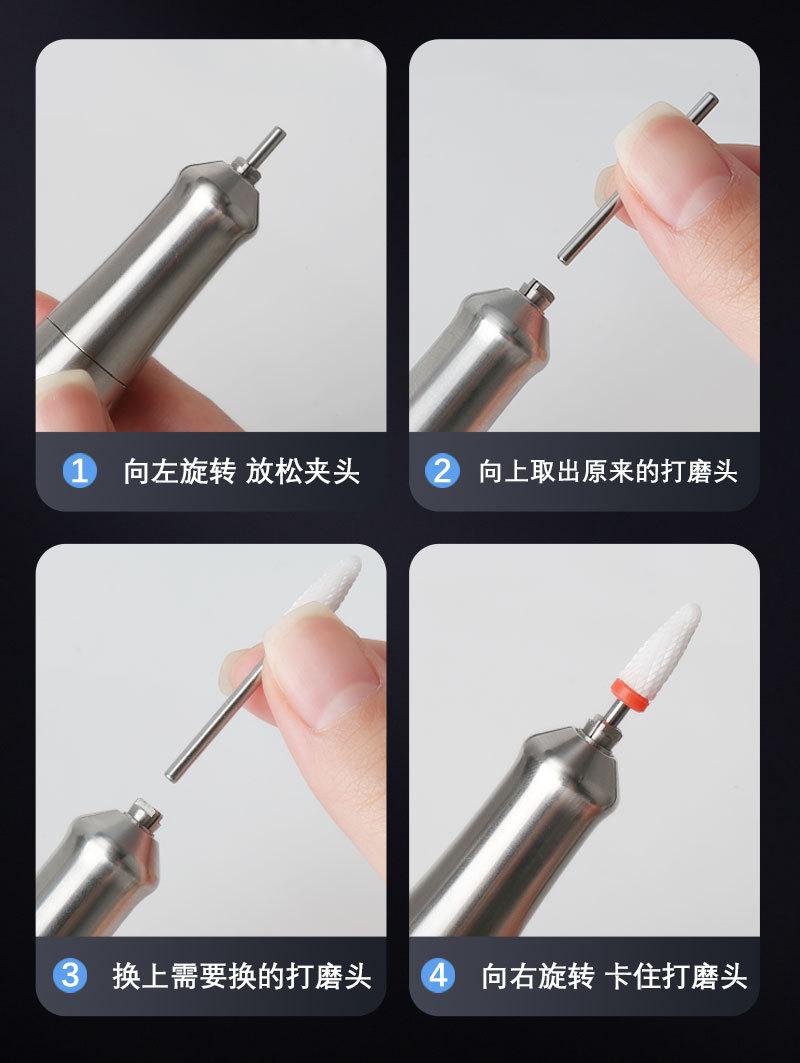 1 向左旋转 放松夹头

2 向上取出原来的打磨头

3 换上需要换的打磨头

4 向右旋转 卡住打磨头