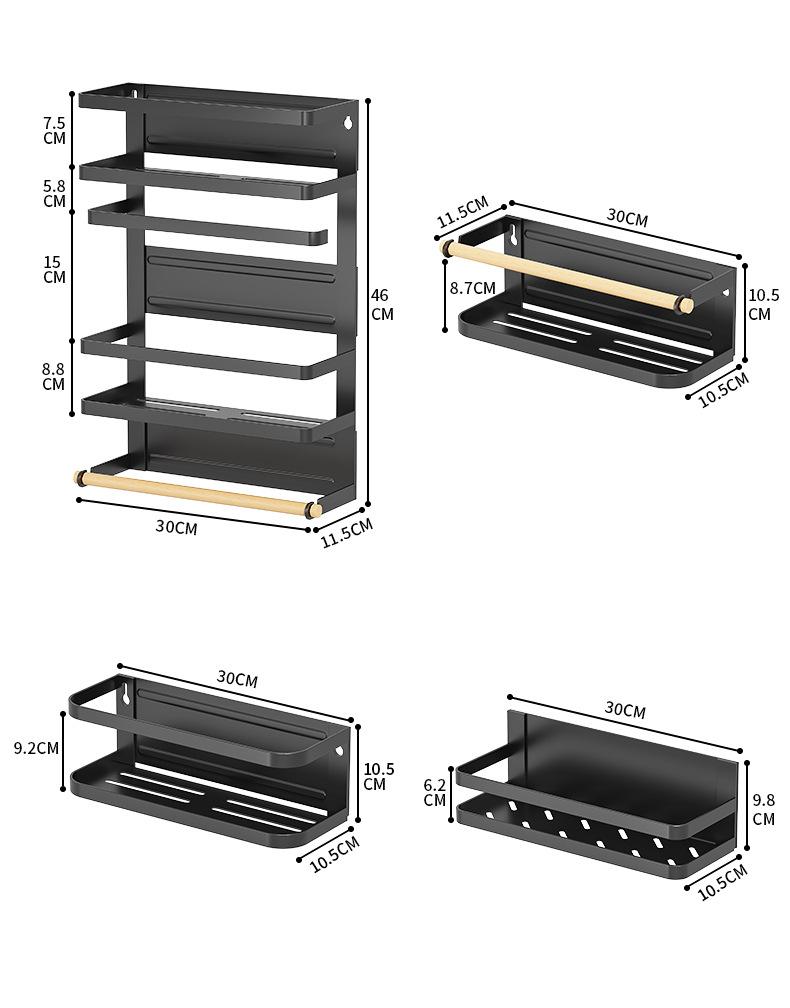 7.5 CM
5.8 CM
15 CM
8.8 CM
46 CM
30CM
11.5CM

11.5CM
30CM
8.7CM
10.5 CM
10.5CM

30CM
9.2CM
10.5 CM
10.5CM

30CM
6.2 CM
9.8 CM
10.5CM