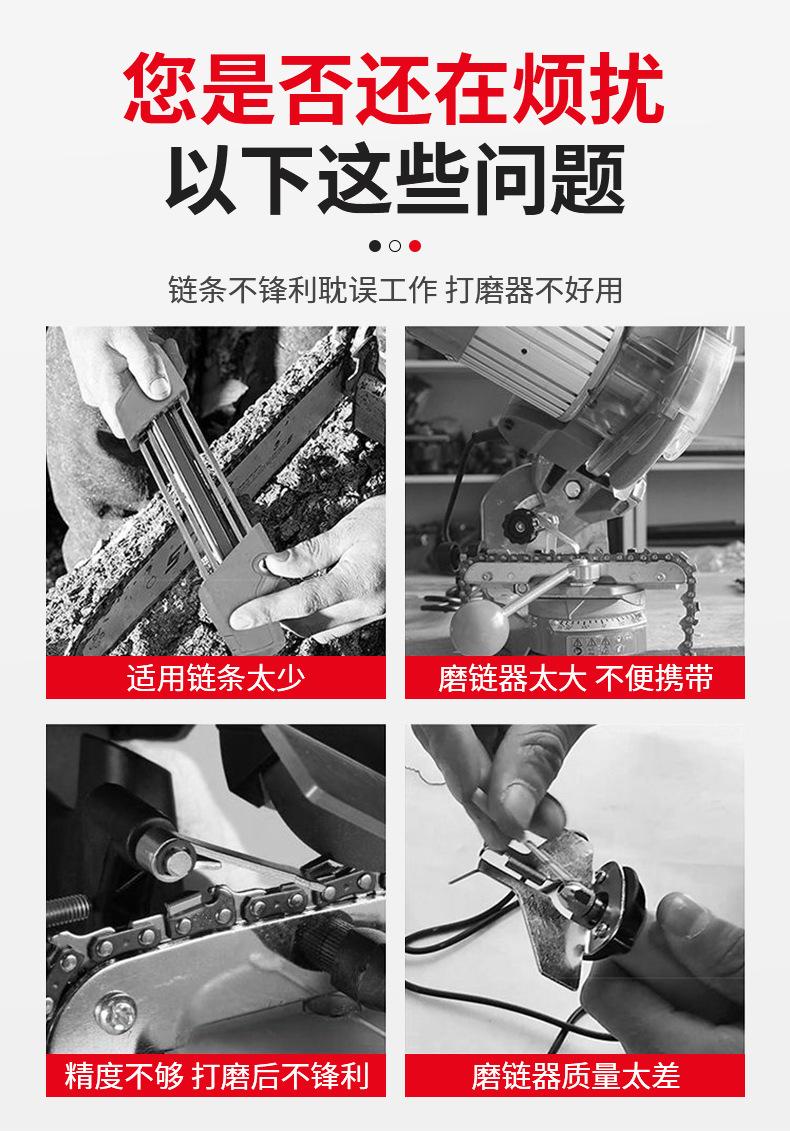 您是否还在烦扰
以下这些问题

链条不锋利耽误工作 打磨器不好用

适用链条太少

磨链器太大 不便携带

精度不够 打磨后不锋利

磨链器质量太差