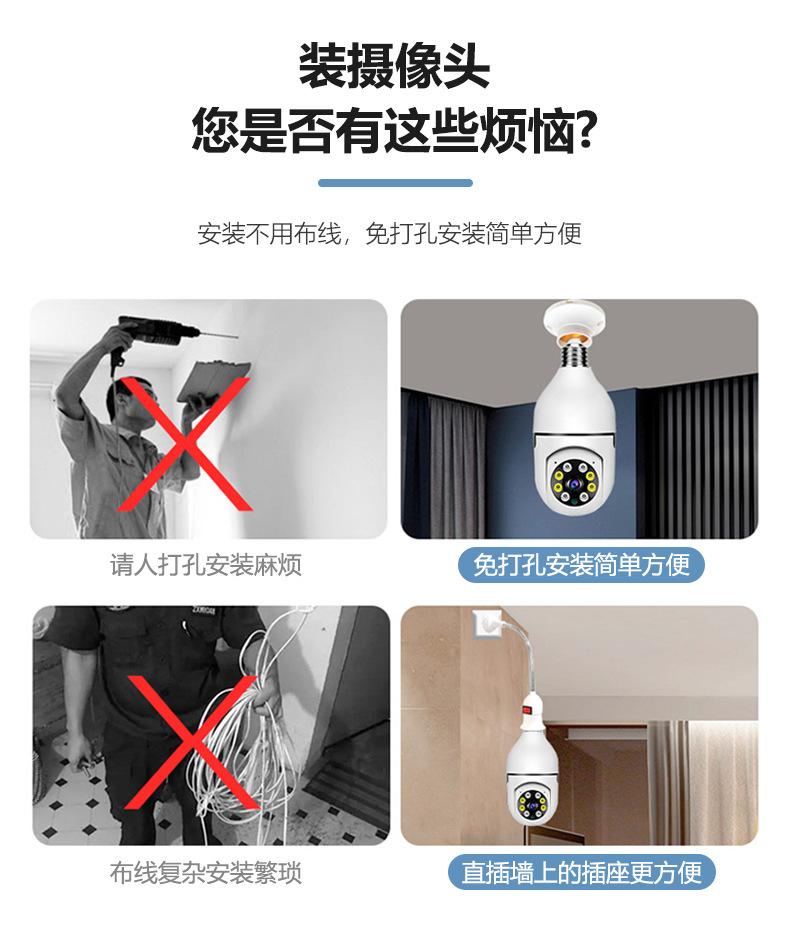 装摄像头
您是否有这些烦恼?

安装不用布线，免打孔安装简单方便

请人打孔安装麻烦

免打孔安装简单方便

布线复杂安装繁琐

直插墙上的插座更方便