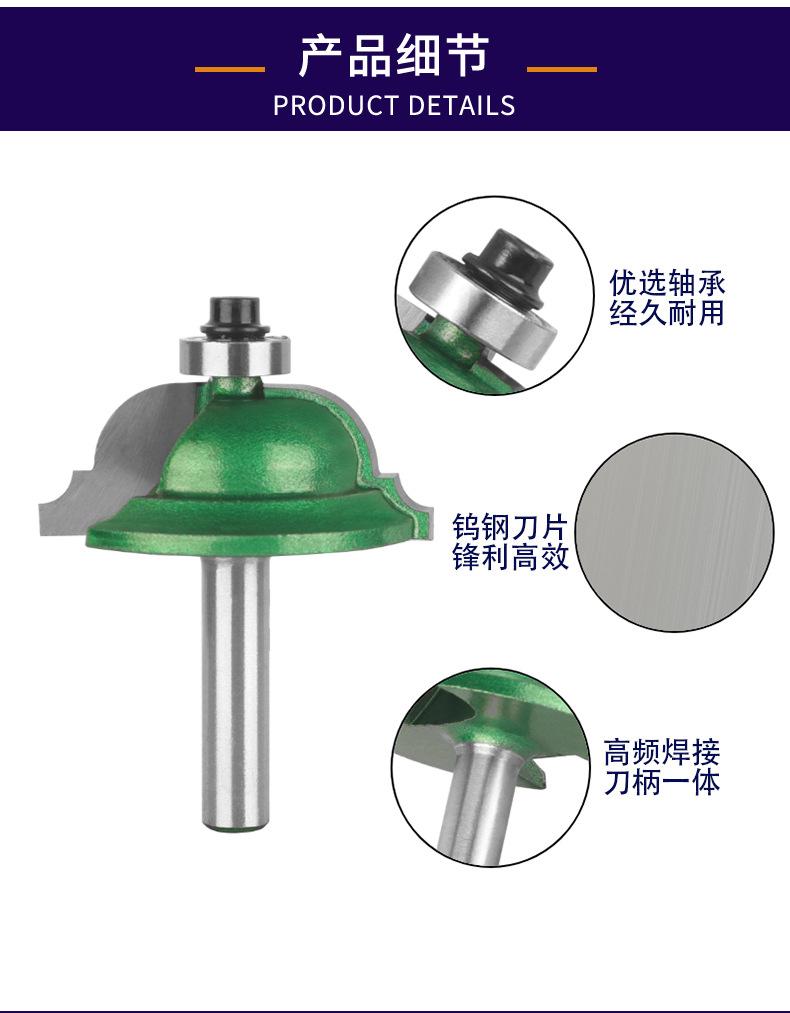 产品细节
PRODUCT DETAILS

优选轴承
经久耐用

钨钢刀片
锋利高效

高频焊接
刀柄一体