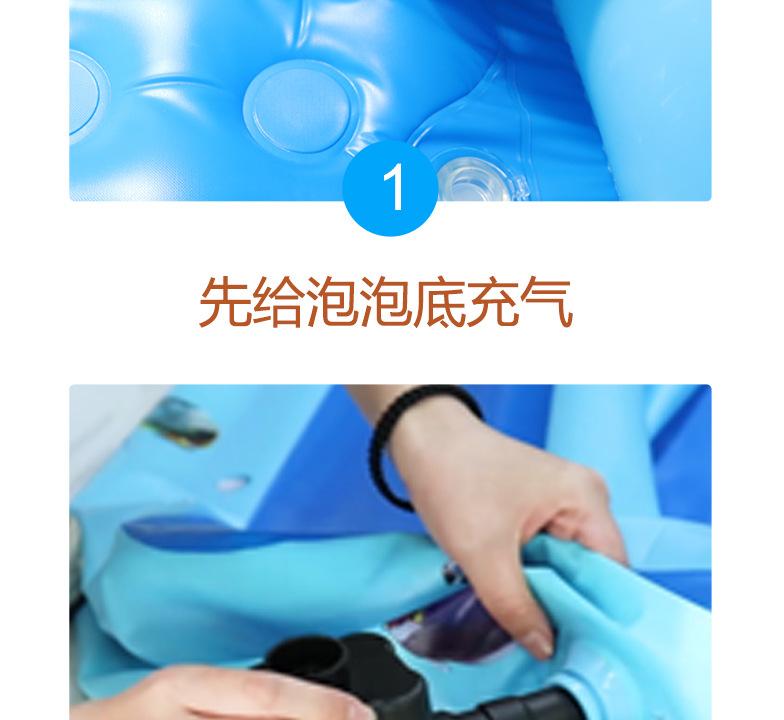 1

先给泡泡底充气