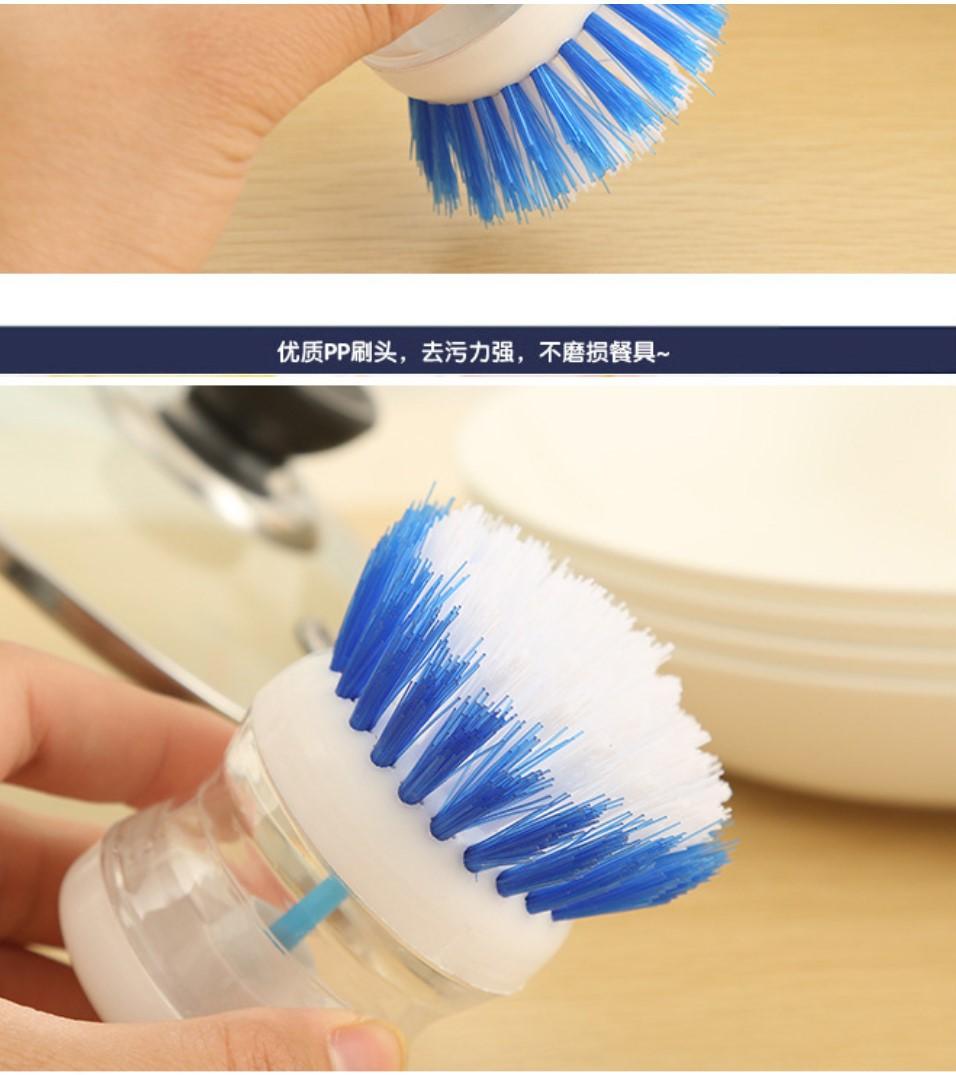 优质PP刷头，去污力强，不磨损餐具~