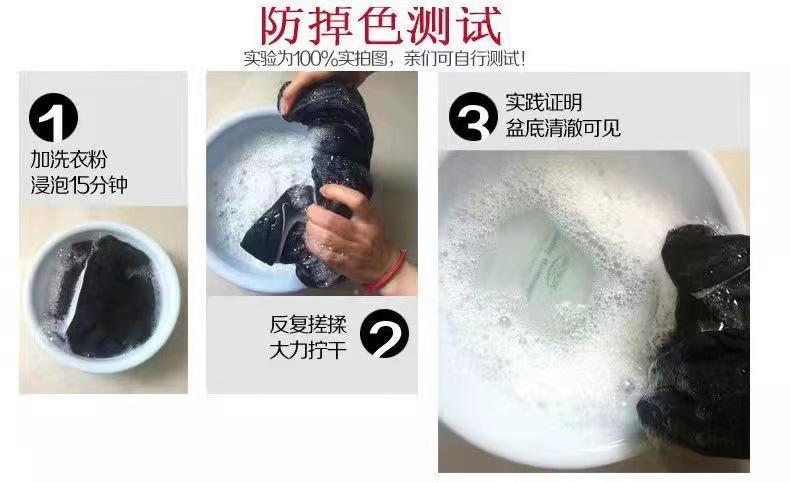 防掉色测试
实验为100%实拍图，亲们可自行测试！

1
加洗衣粉
浸泡15分钟

反复搓揉
大力拧干
2

3
实践证明
盆底清澈可见