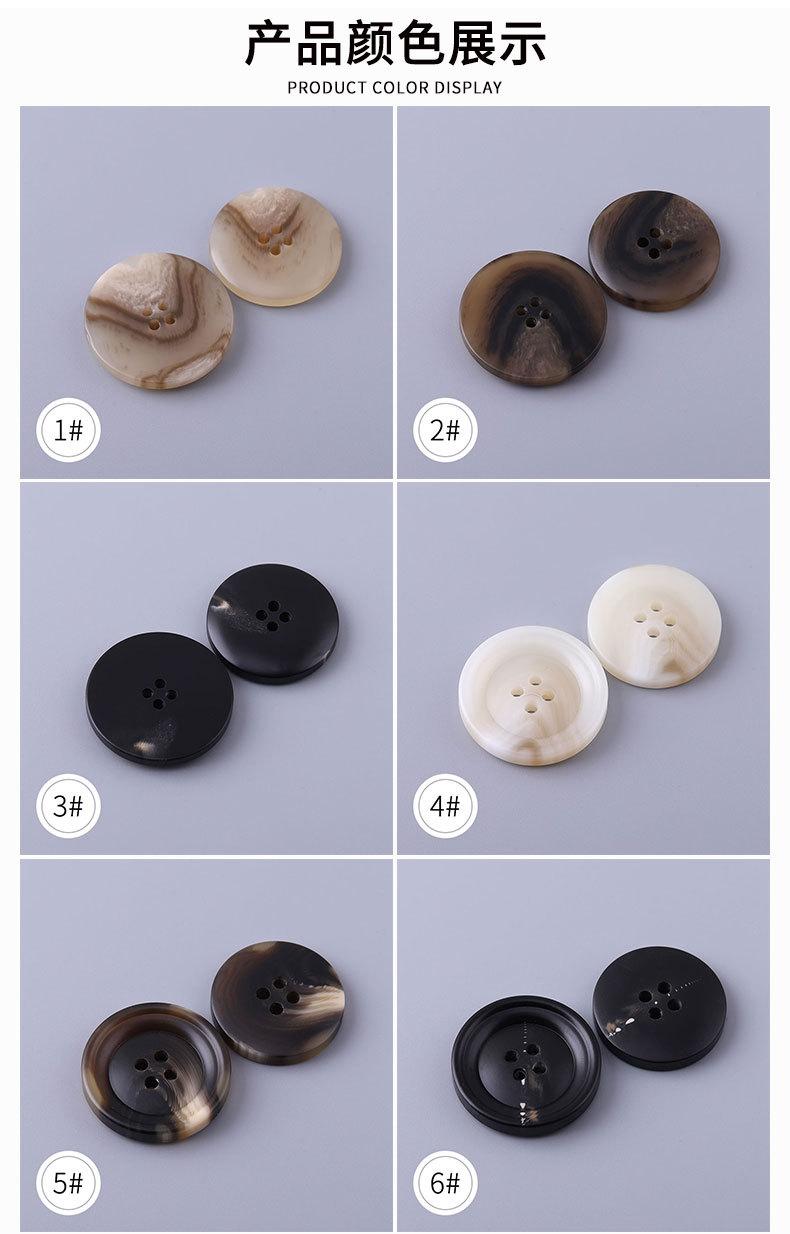 产品颜色展示

PRODUCT COLOR DISPLAY

1#

2#

3#

4#

5#

6#