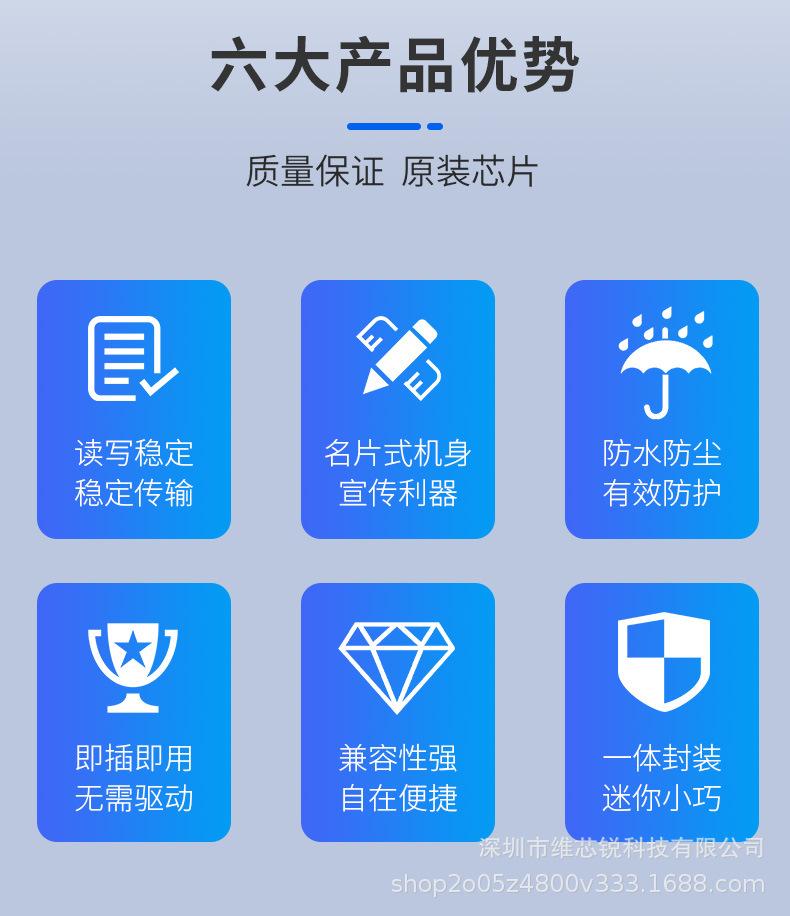 六大产品优势

质量保证 原装芯片

读写稳定
稳定传输

名片式机身
宣传利器

防水防尘
有效防护

即插即用
无需驱动

兼容性强
自在便捷

一体封装
迷你小巧

深圳市维芯锐科技有限公司
shop2o05z4800v333.1688.com