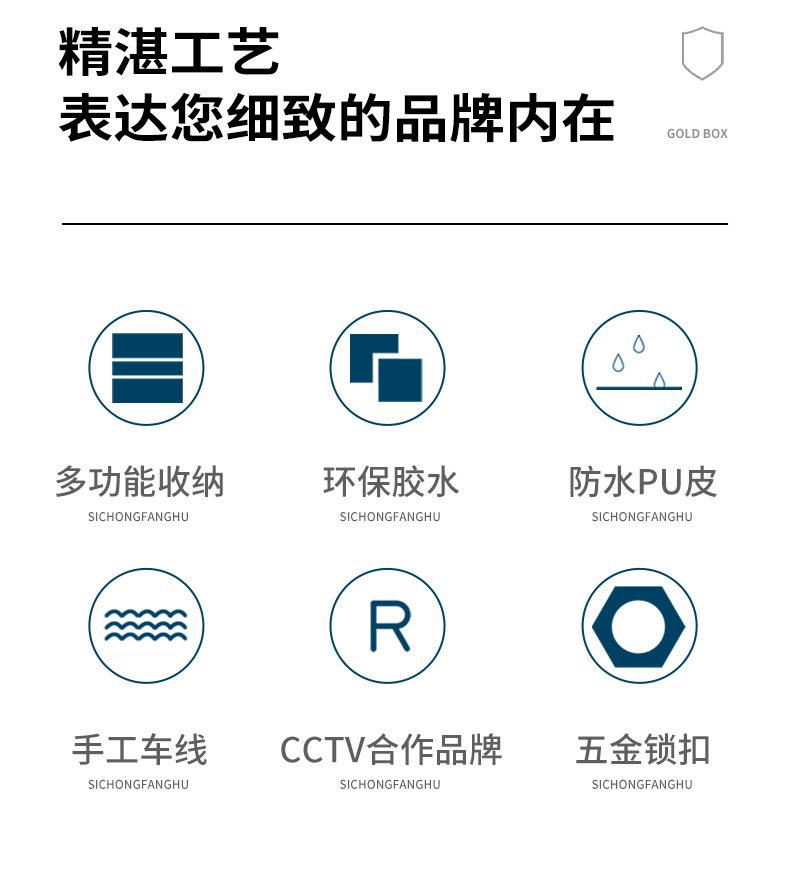 精湛工艺
表达您细致的品牌内在

GOLD BOX

多功能收纳
SICHONGFANGHU

环保胶水
SICHONGFANGHU

防水PU皮
SICHONGFANGHU

R

手工车线
SICHONGFANGHU

CCTV合作品牌
SICHONGFANGHU

五金锁扣
SICHONGFANGHU