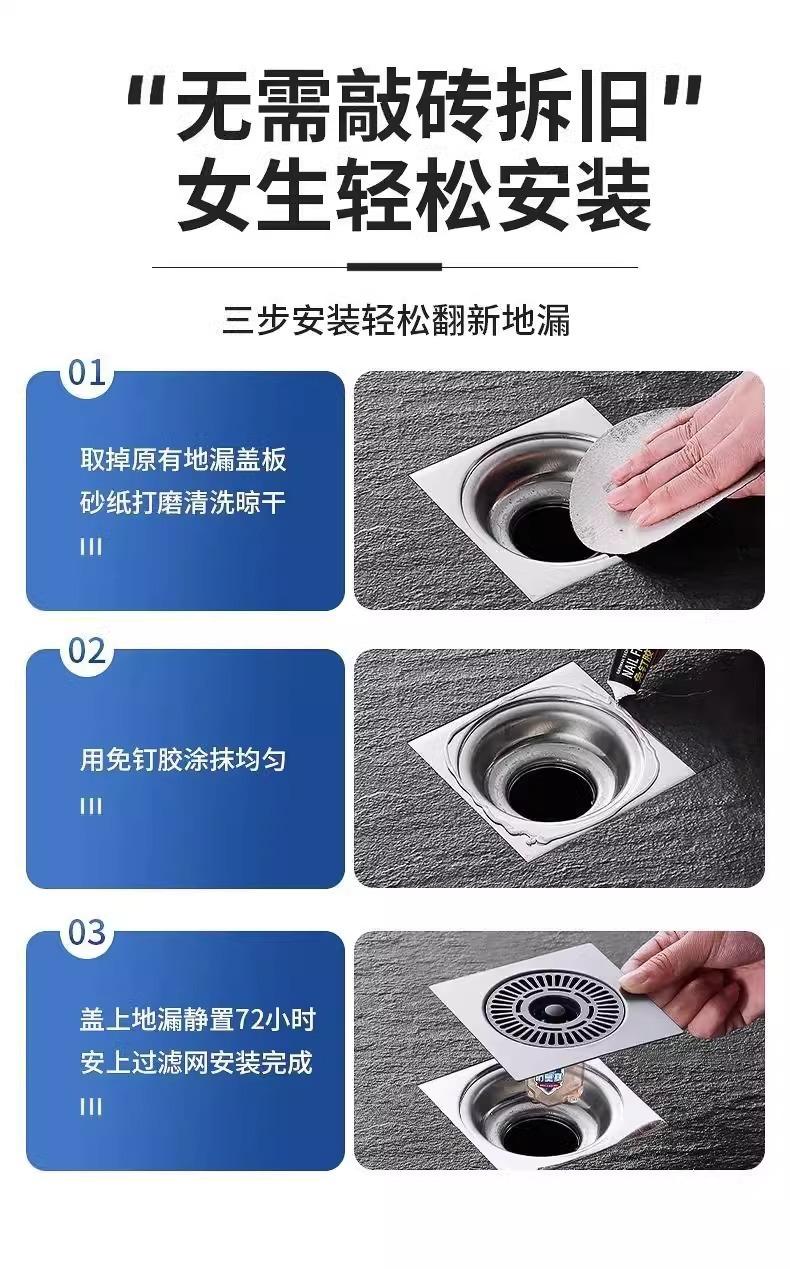 "无需敲砖拆旧"
女生轻松安装

三步安装轻松翻新地漏

01

取掉原有地漏盖板
砂纸打磨清洗晾干
III

02

用免钉胶涂抹均匀
III

NAIL F

03

盖上地漏静置72小时
安上过滤网安装完成
III