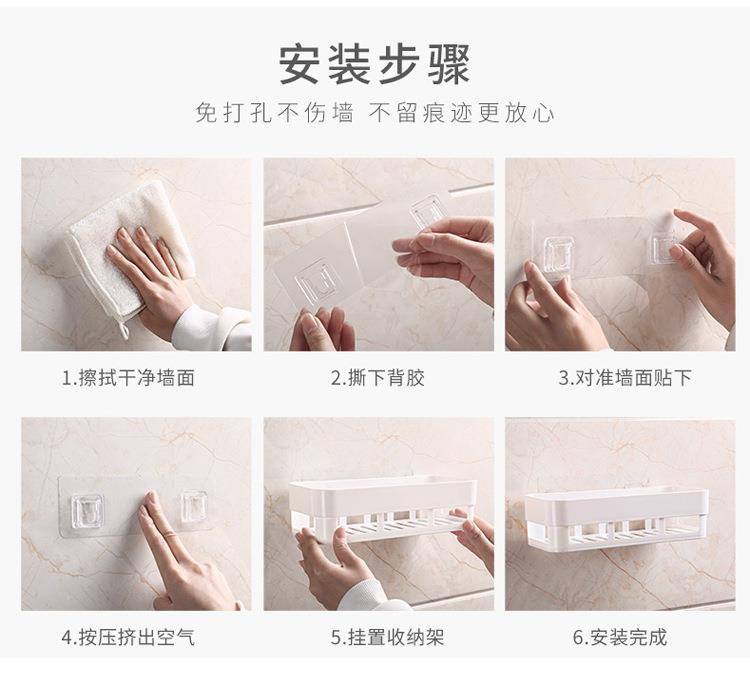 安装步骤

免打孔不伤墙 不留痕迹更放心

1.擦拭干净墙面

2.撕下背胶

3.对准墙面贴下

4.按压挤出空气

5.挂置收纳架

6.安装完成