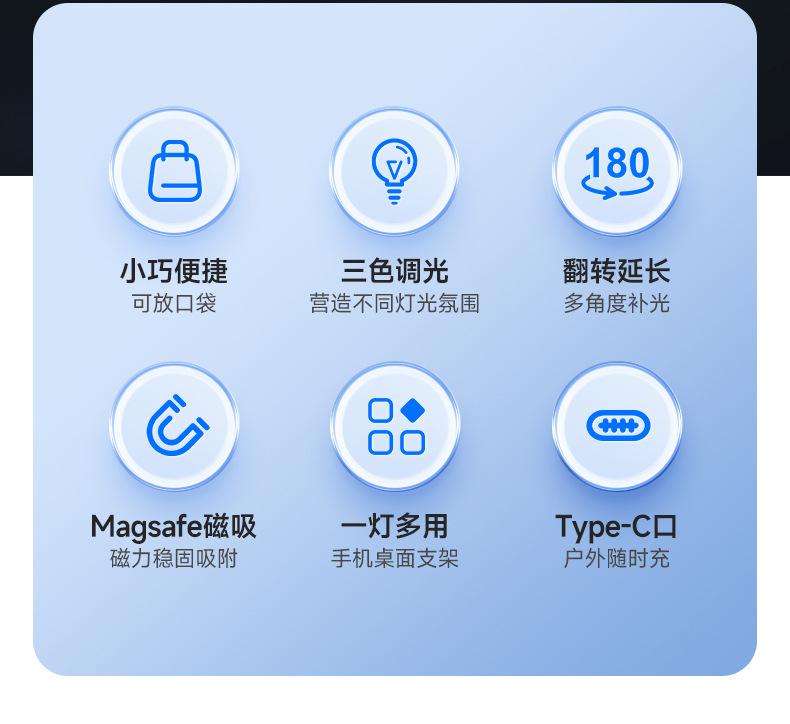 180

小巧便捷
可放口袋

三色调光
营造不同灯光氛围

翻转延长
多角度补光

Magsafe磁吸
磁力稳固吸附

一灯多用
手机桌面支架

Type-C口
户外随时充