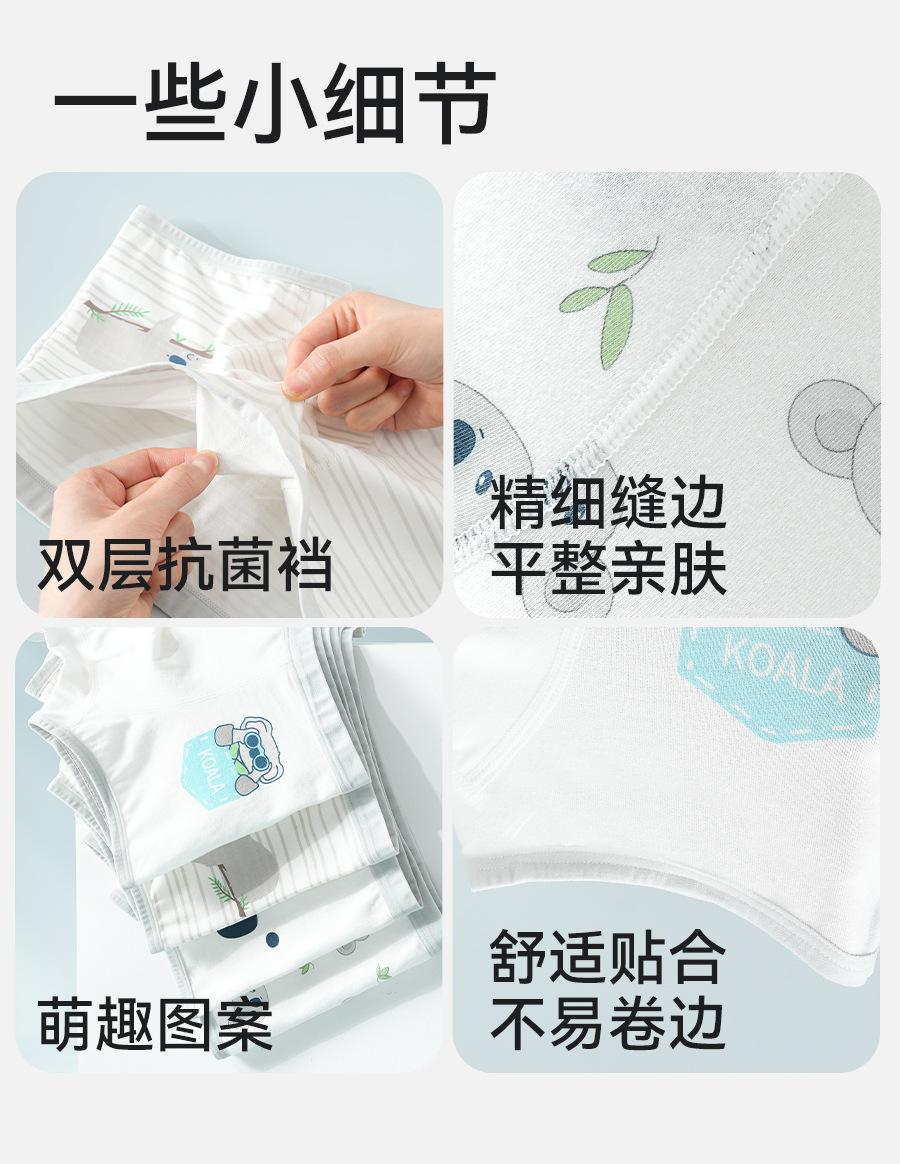 一些小细节

双层抗菌裆

精细缝边
平整亲肤

KOALA

萌趣图案

KOALA

舒适贴合
不易卷边