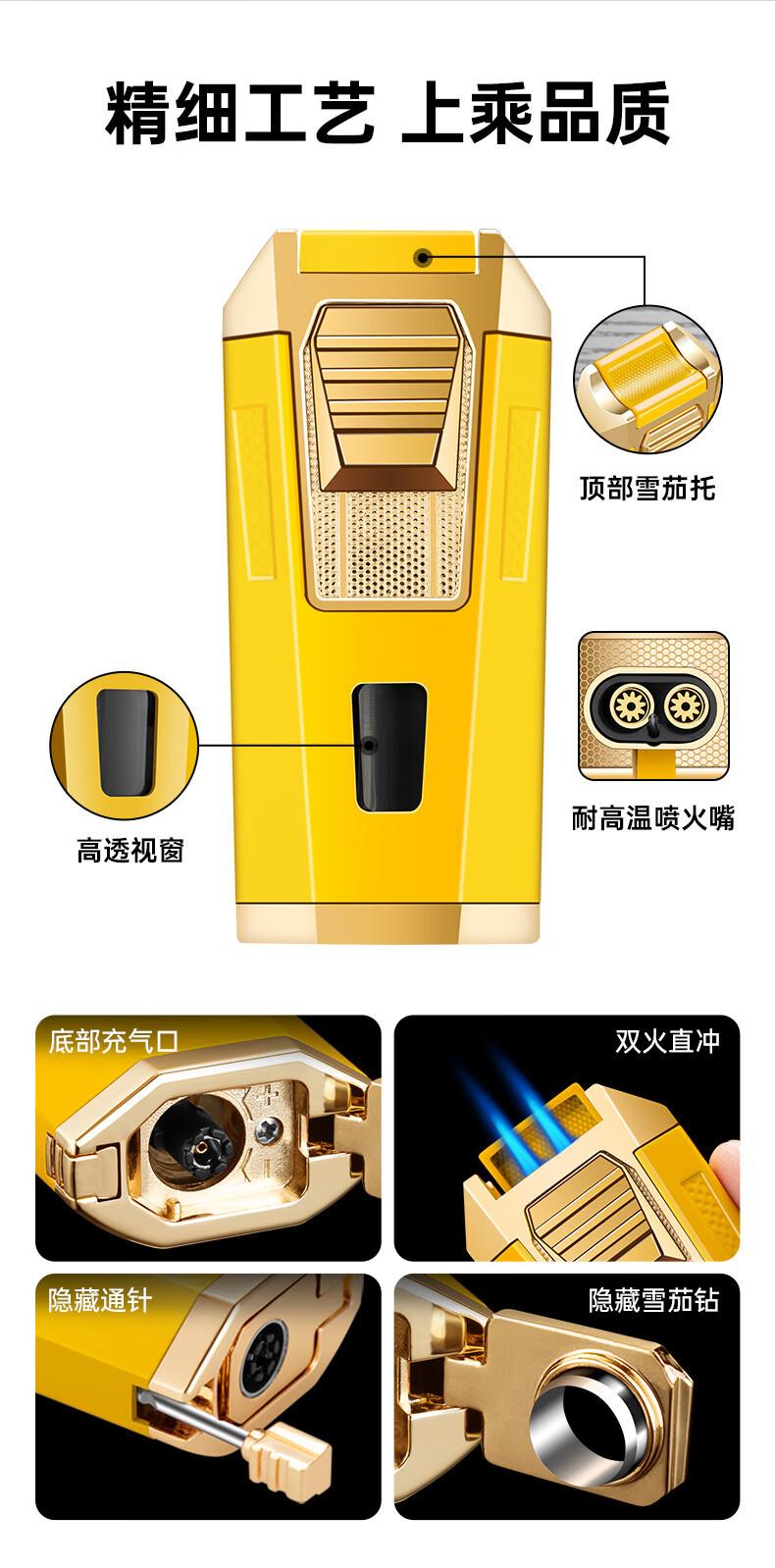 精细工艺 上乘品质

顶部雪茄托

耐高温喷火嘴

高透视窗

底部充气口

双火直冲

隐藏通针

隐藏雪茄钻