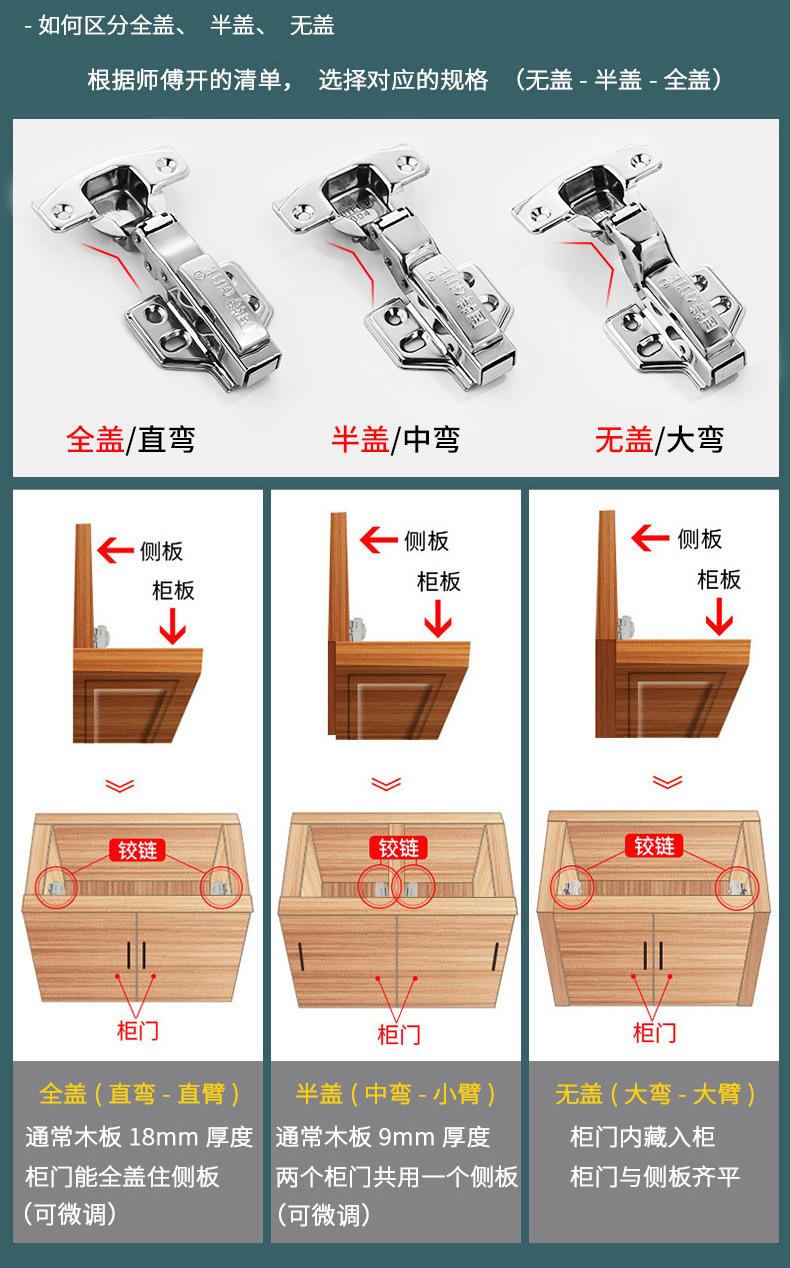 - 如何区分全盖、 半盖、 无盖

根据师傅开的清单， 选择对应的规格 （无盖 - 半盖 - 全盖）

全盖/直弯

半盖/中弯

无盖/大弯

侧板
柜板
铰链
柜门

全盖（直弯 - 直臂）
通常木板 18mm 厚度
柜门能全盖住侧板
（可微调）

侧板
柜板
铰链
柜门

半盖（中弯 - 小臂）
通常木板 9mm 厚度
两个柜门共用一个侧板
（可微调）

侧板
柜板
铰链
柜门

无盖（大弯 - 大臂）
柜门内藏入柜
柜门与侧板齐平