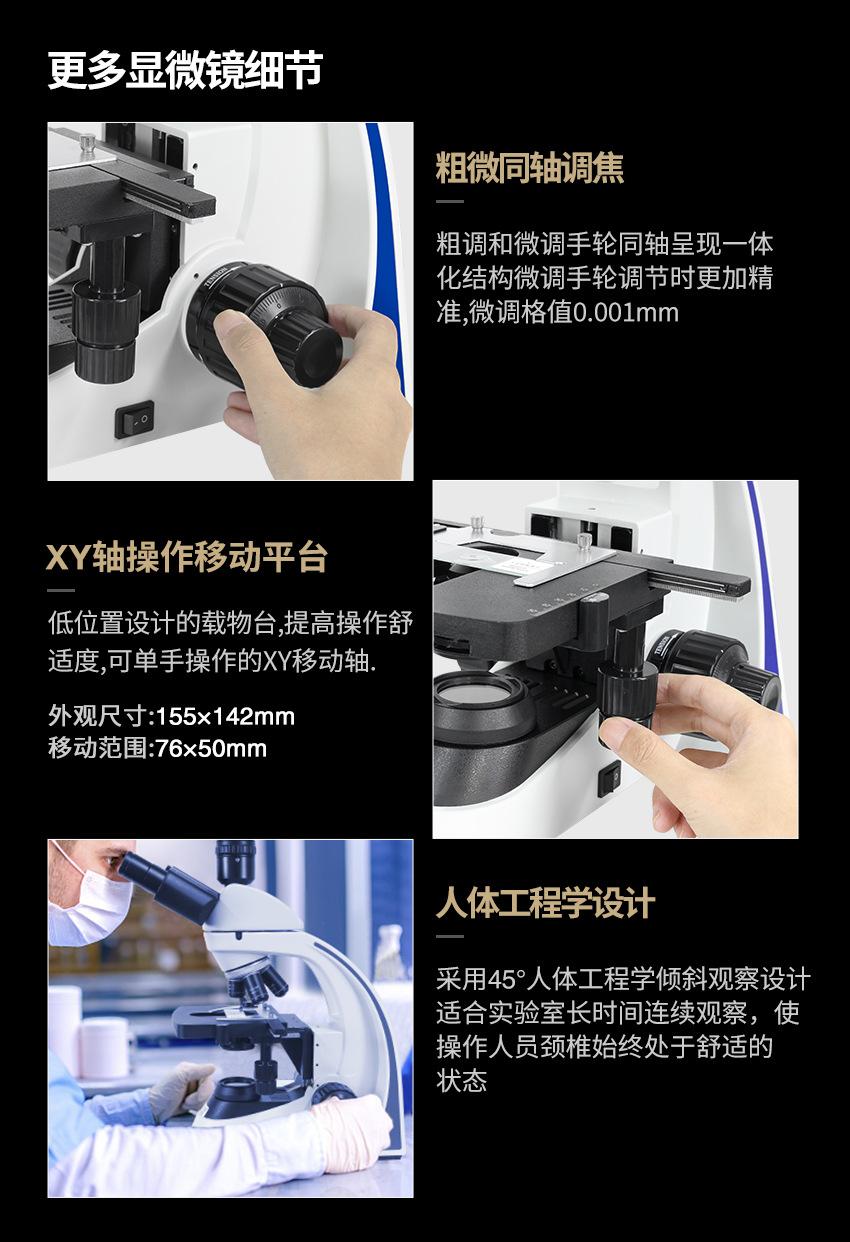 更多显微镜细节

粗微同轴调焦

粗调和微调手轮同轴呈现一体化结构微调手轮调节时更加精准,微调格值0.001mm

XY轴操作移动平台

低位置设计的载物台,提高操作舒适度,可单手操作的XY移动轴.

外观尺寸:155×142mm
移动范围:76×50mm

人体工程学设计

采用45°人体工程学倾斜观察设计适合实验室长时间连续观察，使操作人员颈椎始终处于舒适的状态