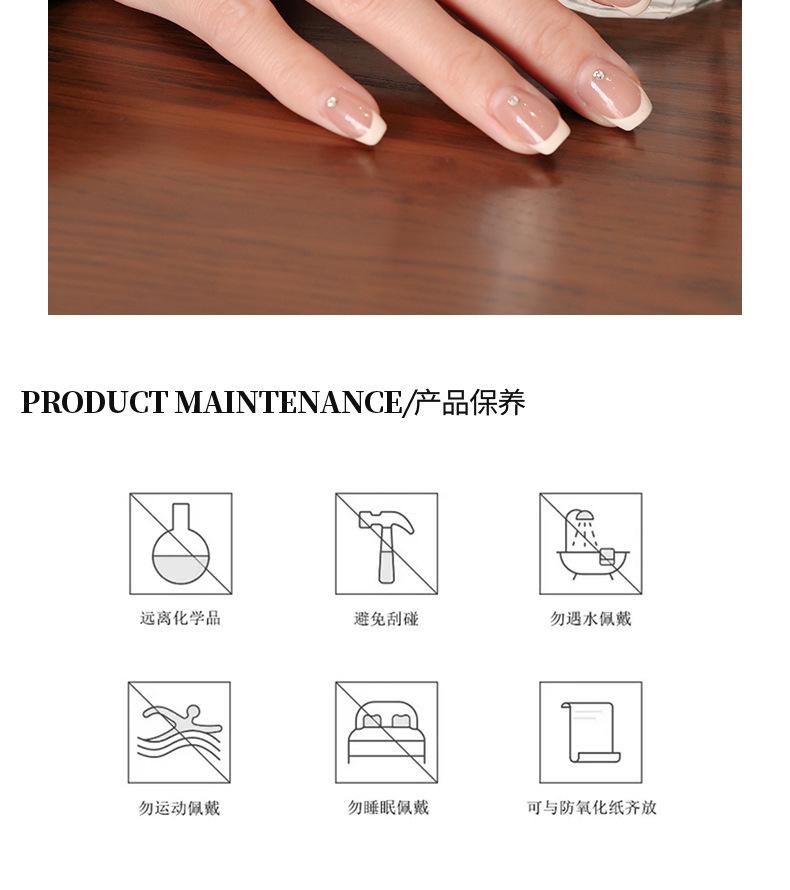 PRODUCT MAINTENANCE/产品保养

远离化学品

避免刮碰

勿遇水佩戴

勿运动佩戴

勿睡眠佩戴

可与防氧化纸齐放