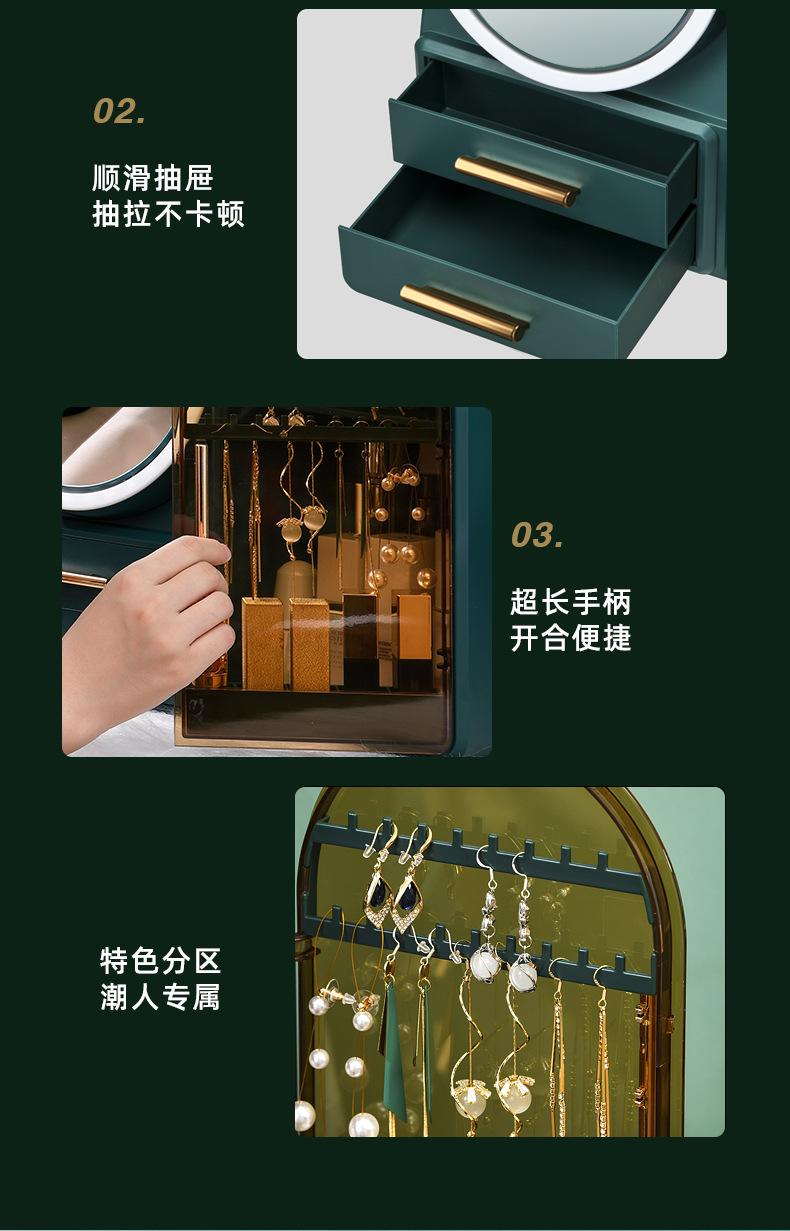 02.
顺滑抽屉
抽拉不卡顿

03.
超长手柄
开合便捷

特色分区
潮人专属