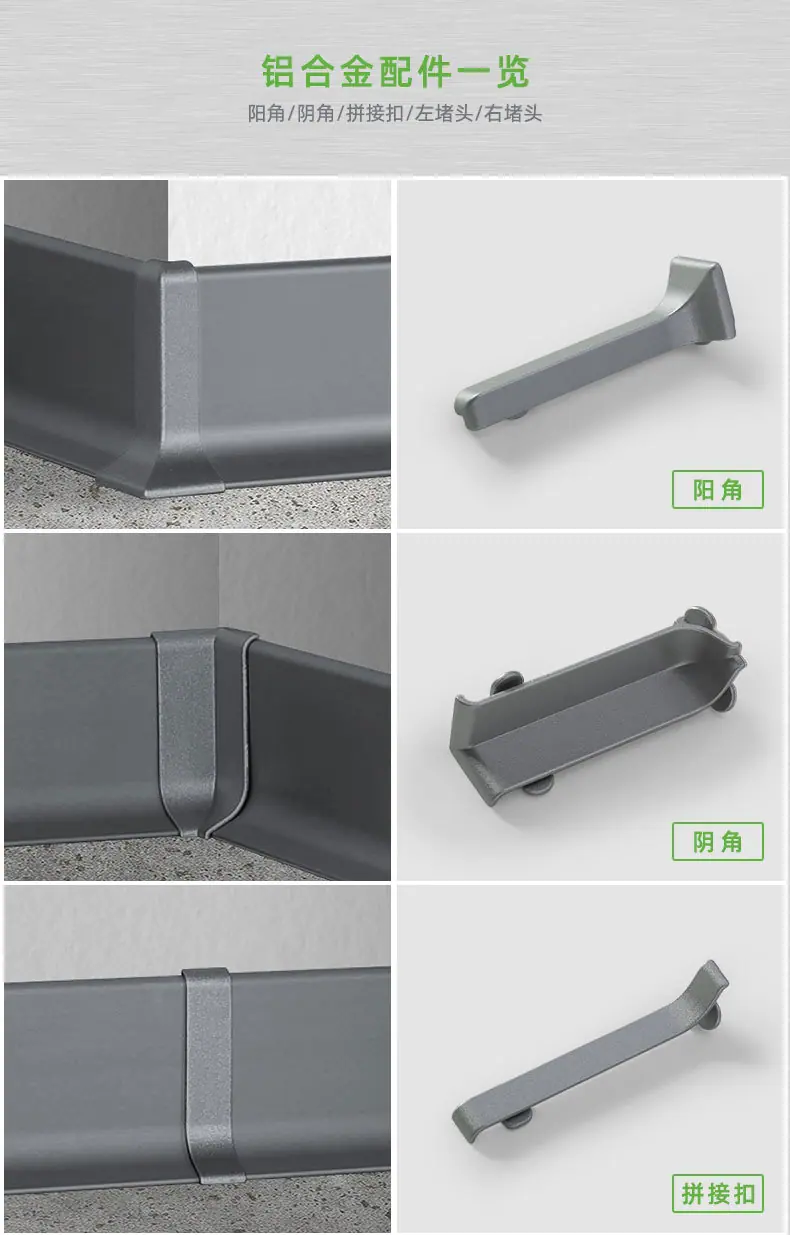 铝合金配件一览

阳角/阴角/拼接扣/左堵头/右堵头

阳角

阴角

拼接扣