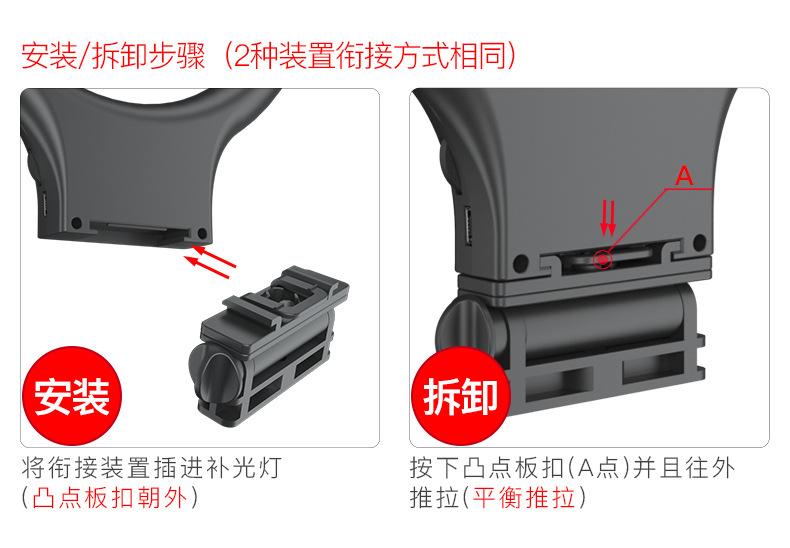 安装/拆卸步骤（2种装置衔接方式相同）

安装

将衔接装置插进补光灯
(凸点板扣朝外)

A

拆卸

按下凸点板扣(A点)并且往外推拉(平衡推拉)