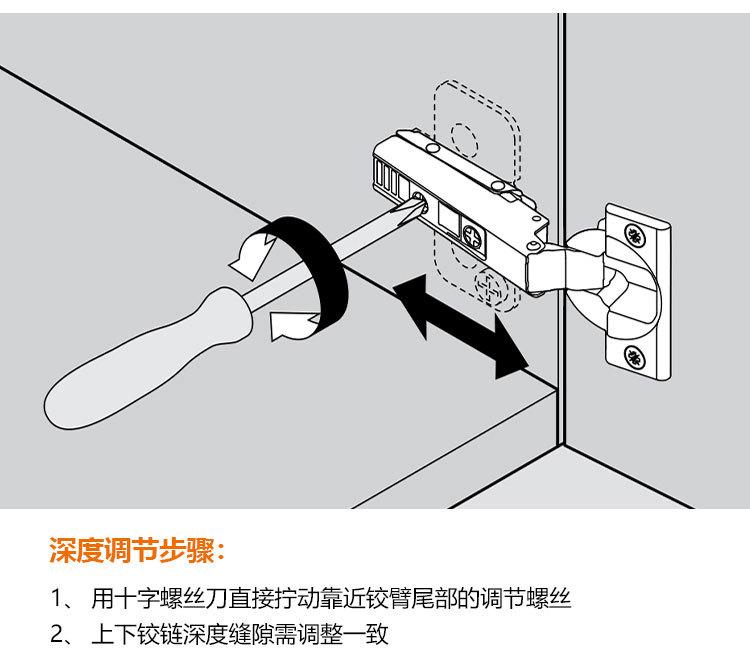 深度调节步骤：

1、 用十字螺丝刀直接拧动靠近铰臂尾部的调节螺丝

2、 上下铰链深度缝隙需调整一致