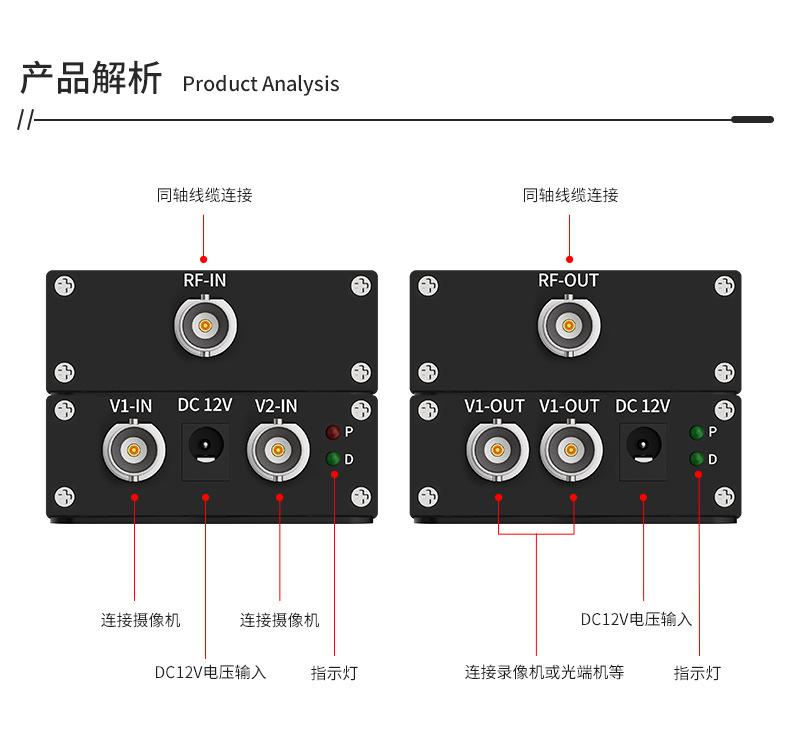 产品解析 Product Analysis

//

同轴线缆连接

RF-IN

V1-IN DC 12V V2-IN

P

D

连接摄像机

连接摄像机

DC12V电压输入

指示灯

同轴线缆连接

RF-OUT

V1-OUT V1-OUT DC 12V

P

D

DC12V电压输入

连接录像机或光端机等

指示灯