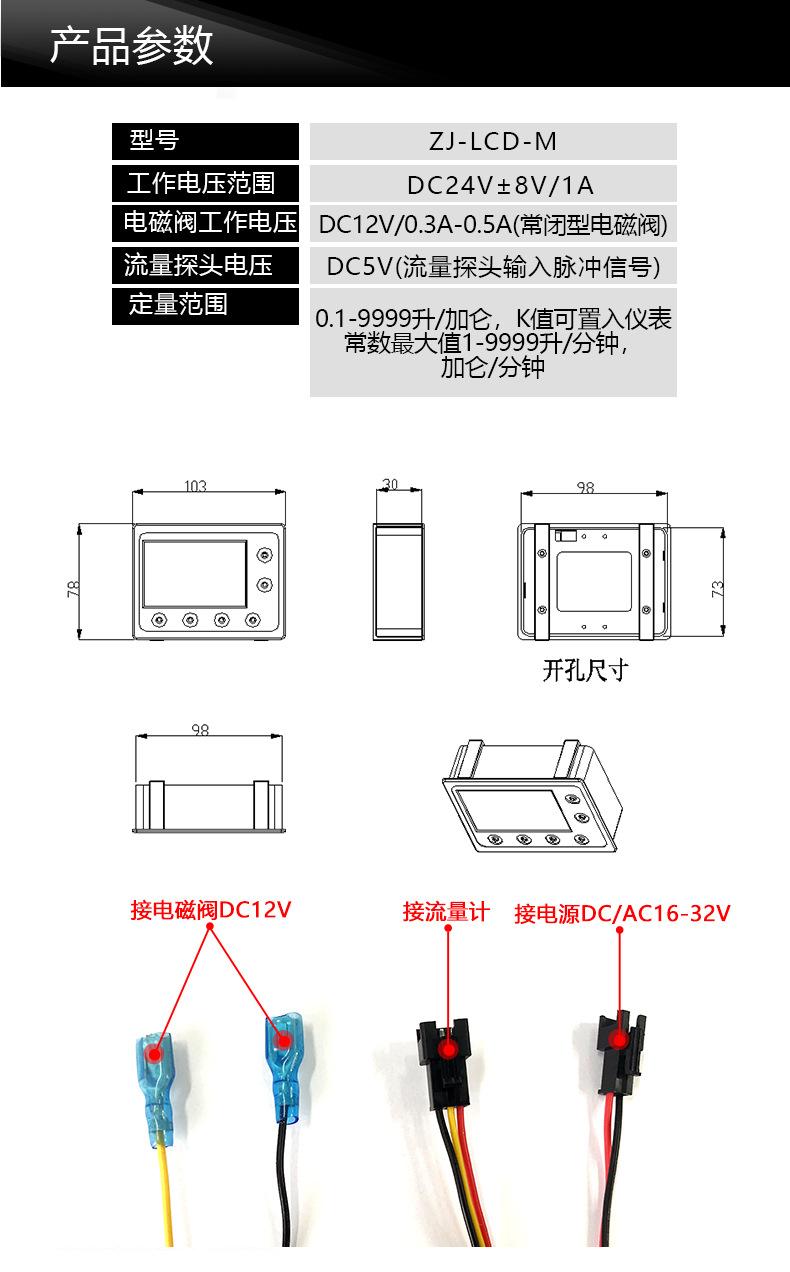 产品参数

| 型号 | ZJ-LCD-M |
|---|---|
| 工作电压范围 | DC24V±8V/1A |
| 电磁阀工作电压 | DC12V/0.3A-0.5A(常闭型电磁阀) |
| 流量探头电压 | DC5V(流量探头输入脉冲信号) |
| 定量范围 | 0.1-9999升/加仑，K值可置入仪表常数最大值1-9999升/分钟，加仑/分钟 |

103
78
30
98
73
开孔尺寸
98

接电磁阀DC12V
接流量计
接电源DC/AC16-32V