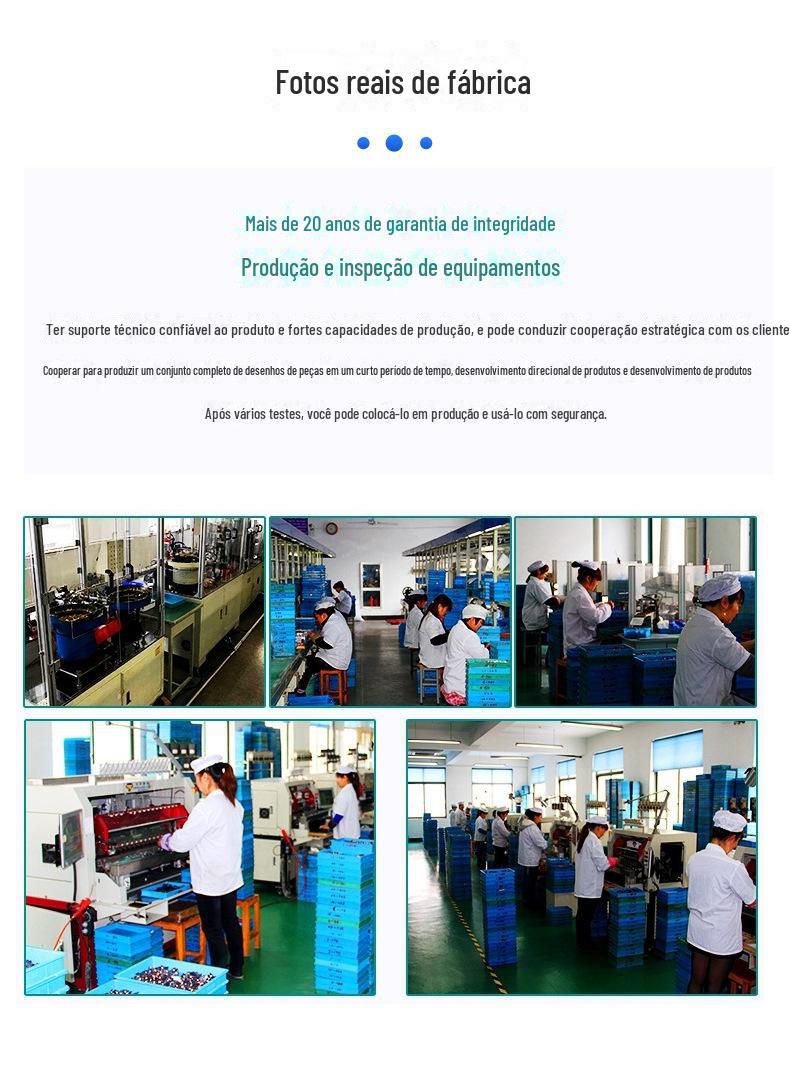 Fotos reais de fábrica

Mais de 20 anos de garantia de integridade

Produção e inspeção de equipamentos

Ter suporte técnico confiável ao produto e fortes capacidades de produção, e pode conduzir cooperação estratégica com os cliente

Cooperar para produzir um conjunto completo de desenhos de peças em um curto período de tempo, desenvolvimento direcional de produtos e desenvolvimento de produtos

Após vários testes, você pode colocá-lo em produção e usá-lo com segurança.