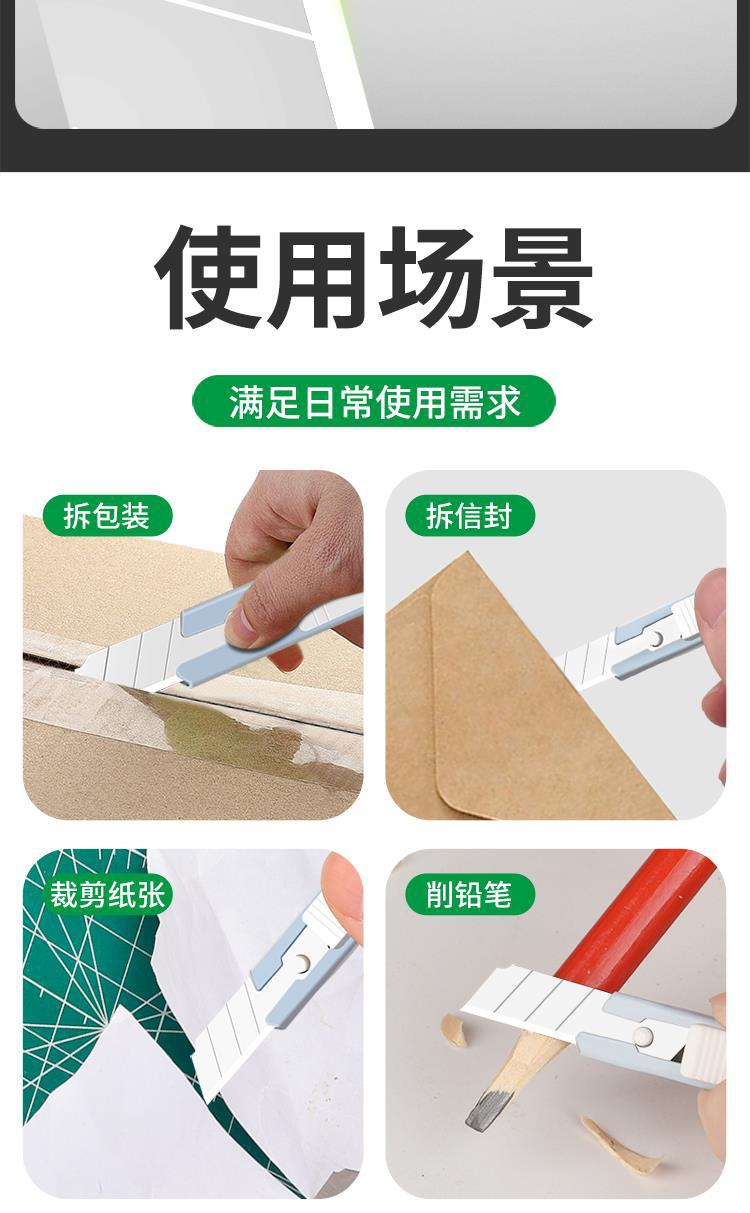 使用场景

满足日常使用需求

拆包装

拆信封

裁剪纸张

削铅笔