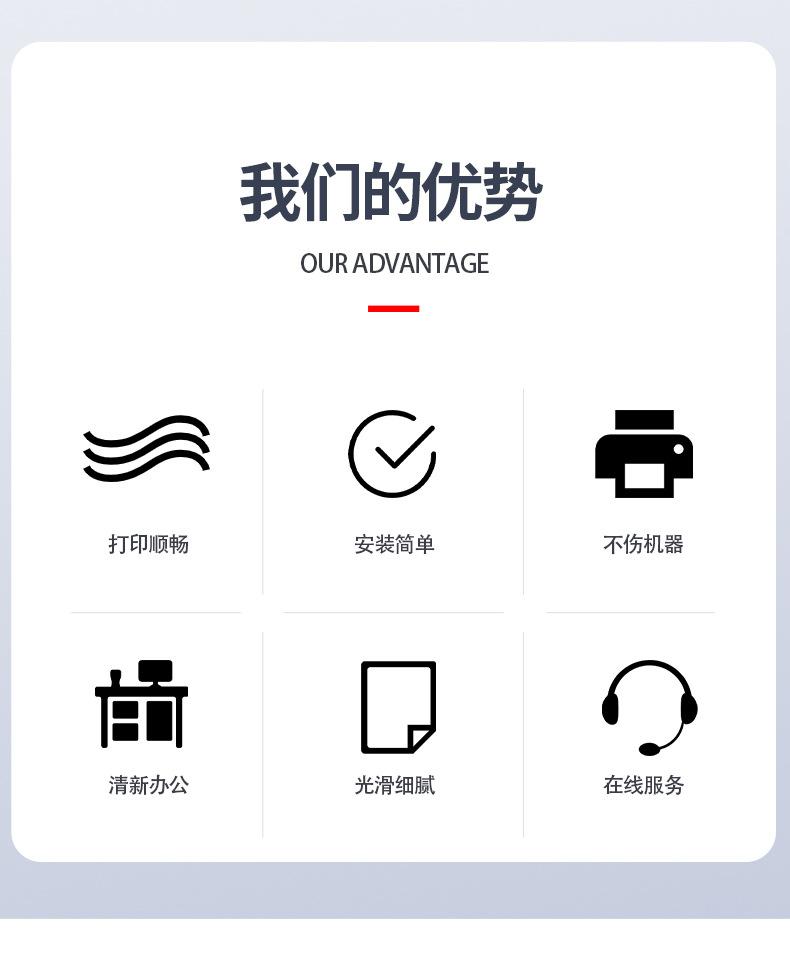 我们的优势

OUR ADVANTAGE

打印顺畅

安装简单

不伤机器

清新办公

光滑细腻

在线服务