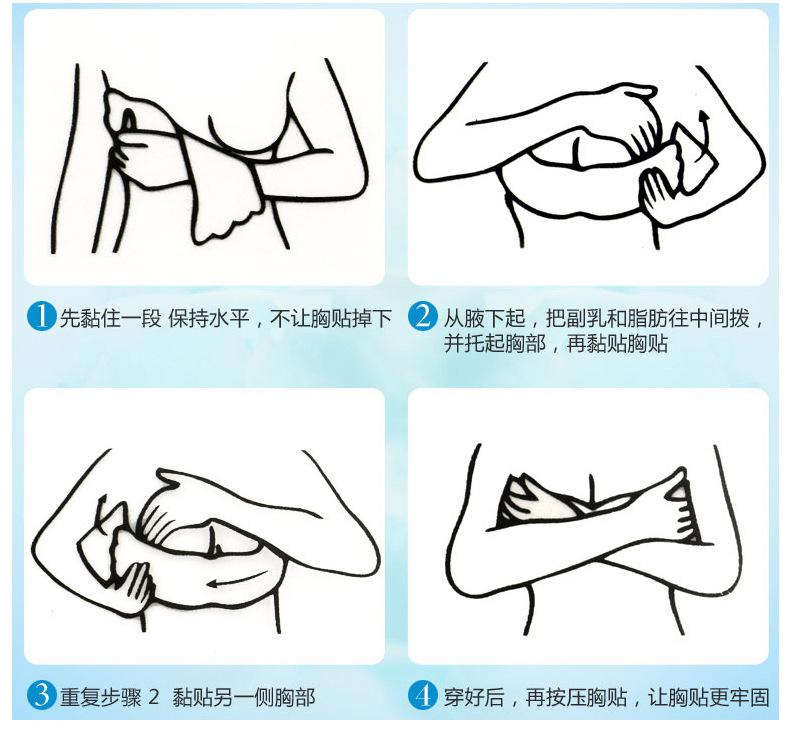 1 先黏住一段 保持水平，不让胸贴掉下

2 从腋下起，把副乳和脂肪往中间拨，并托起胸部，再黏贴胸贴

3 重复步骤 2 黏贴另一侧胸部

4 穿好后，再按压胸贴，让胸贴更牢固