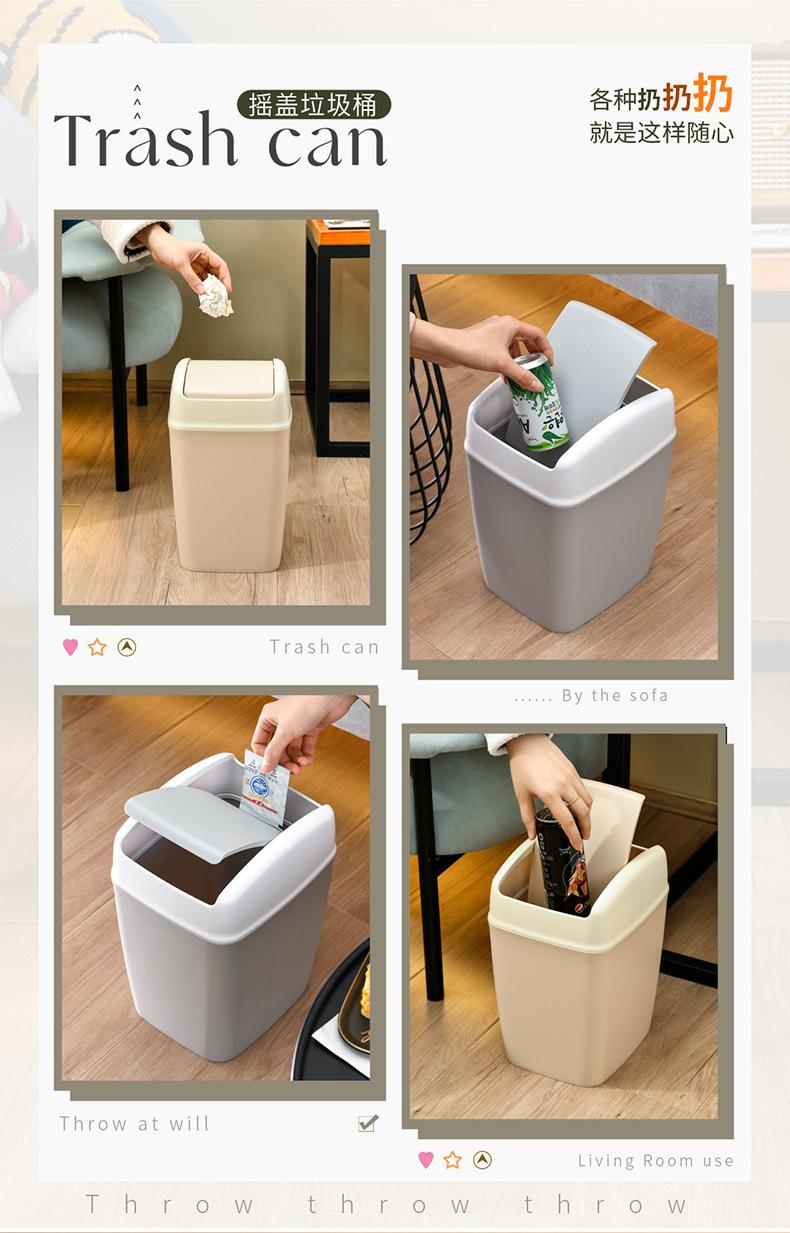 摇盖垃圾桶
Trash can

各种扔扔扔
就是这样随心

Trash can

...... By the sofa

Throw at will

Living Room use

Throw throw throw