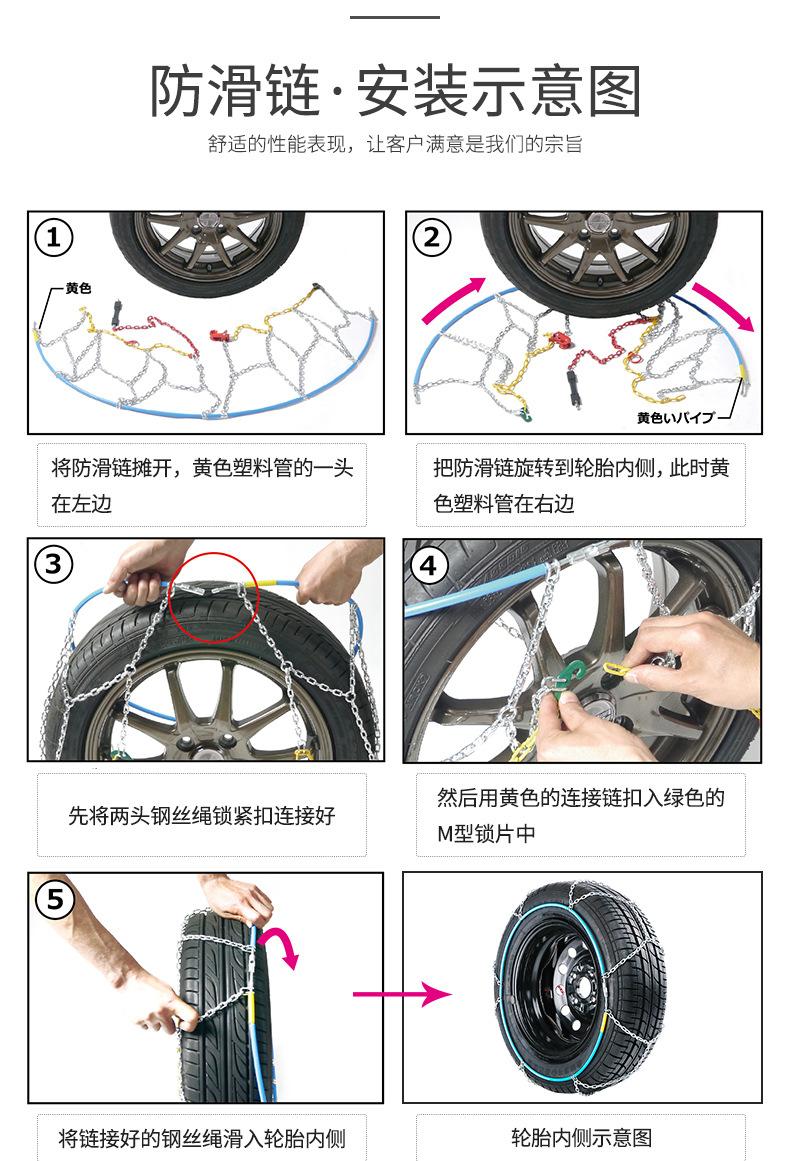 防滑链·安装示意图

舒适的性能表现，让客户满意是我们的宗旨

①

黄色

将防滑链摊开，黄色塑料管的一头在左边

②

黄色いパイプ

把防滑链旋转到轮胎内侧，此时黄色塑料管在右边

③

先将两头钢丝绳锁紧扣连接好

④

然后用黄色的连接链扣入绿色的M型锁片中

⑤

将链接好的钢丝绳滑入轮胎内侧

轮胎内侧示意图