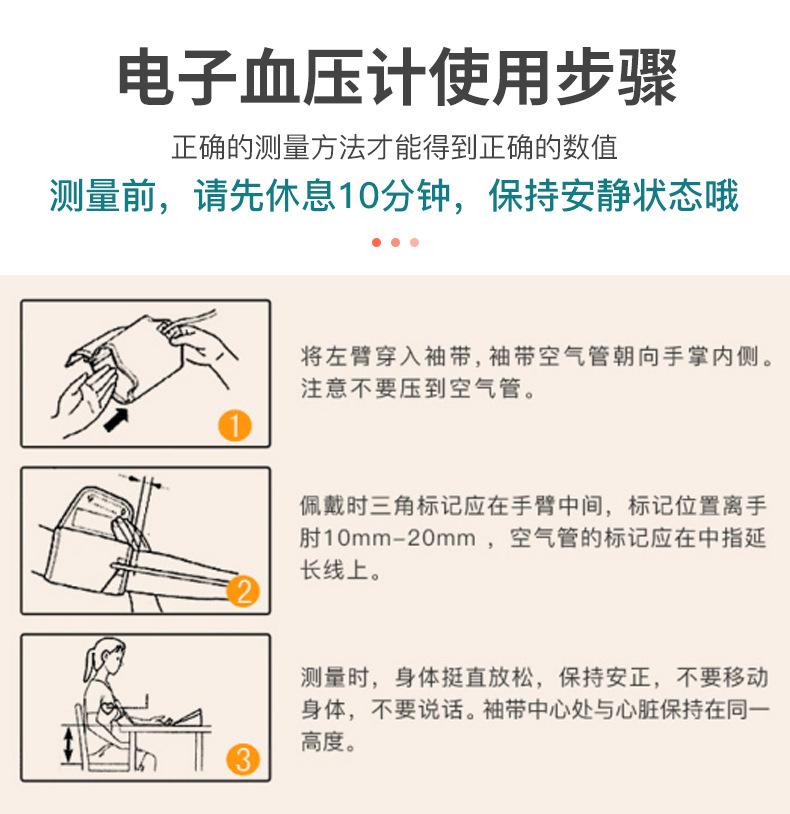 电子血压计使用步骤

正确的测量方法才能得到正确的数值

测量前，请先休息10分钟，保持安静状态哦

1

将左臂穿入袖带，袖带空气管朝向手掌内侧。注意不要压到空气管。

2

佩戴时三角标记应在手臂中间，标记位置离手肘10mm-20mm，空气管的标记应在中指延长线上。

3

测量时，身体挺直放松，保持安正，不要移动身体，不要说话。袖带中心处与心脏保持在同一高度。