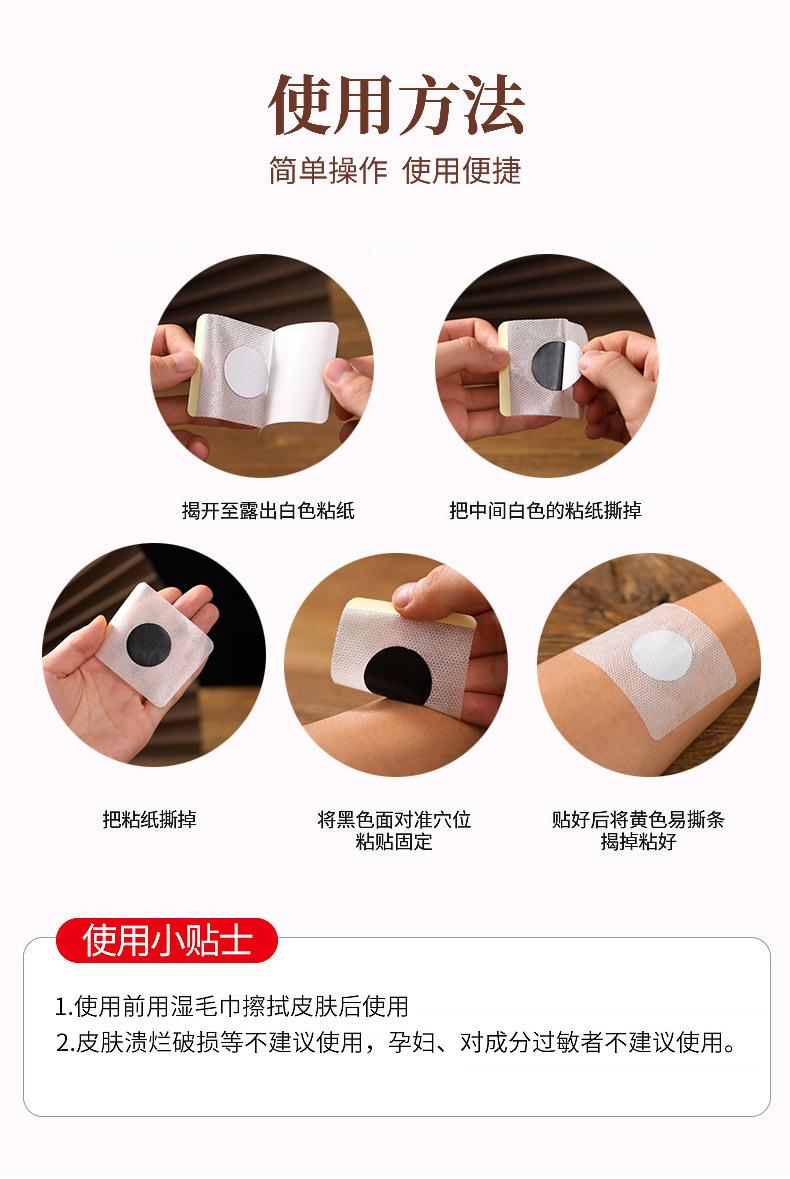 使用方法

简单操作 使用便捷

揭开至露出白色粘纸

把中间白色的粘纸撕掉

把粘纸撕掉

将黑色面对准穴位
粘贴固定

贴好后将黄色易撕条
揭掉粘好

使用小贴士

1.使用前用湿毛巾擦拭皮肤后使用

2.皮肤溃烂破损等不建议使用，孕妇、对成分过敏者不建议使用。