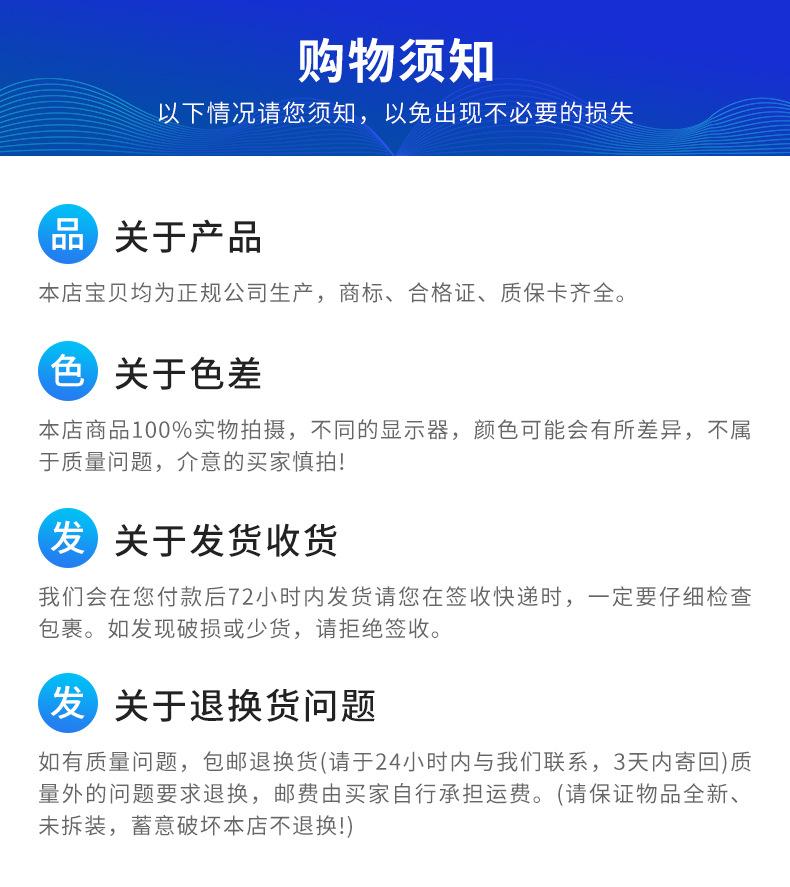 购物须知

以下情况请您须知，以免出现不必要的损失

品

关于产品

本店宝贝均为正规公司生产，商标、合格证、质保卡齐全。

色

关于色差

本店商品100%实物拍摄，不同的显示器，颜色可能会有所差异，不属于质量问题，介意的买家慎拍!

发

关于发货收货

我们会在您付款后72小时内发货请您在签收快递时，一定要仔细检查包裹。如发现破损或少货，请拒绝签收。

发

关于退换货问题

如有质量问题，包邮退换货(请于24小时内与我们联系，3天内寄回)质量外的问题要求退换，邮费由买家自行承担运费。(请保证物品全新、未拆装，蓄意破坏本店不退换!)