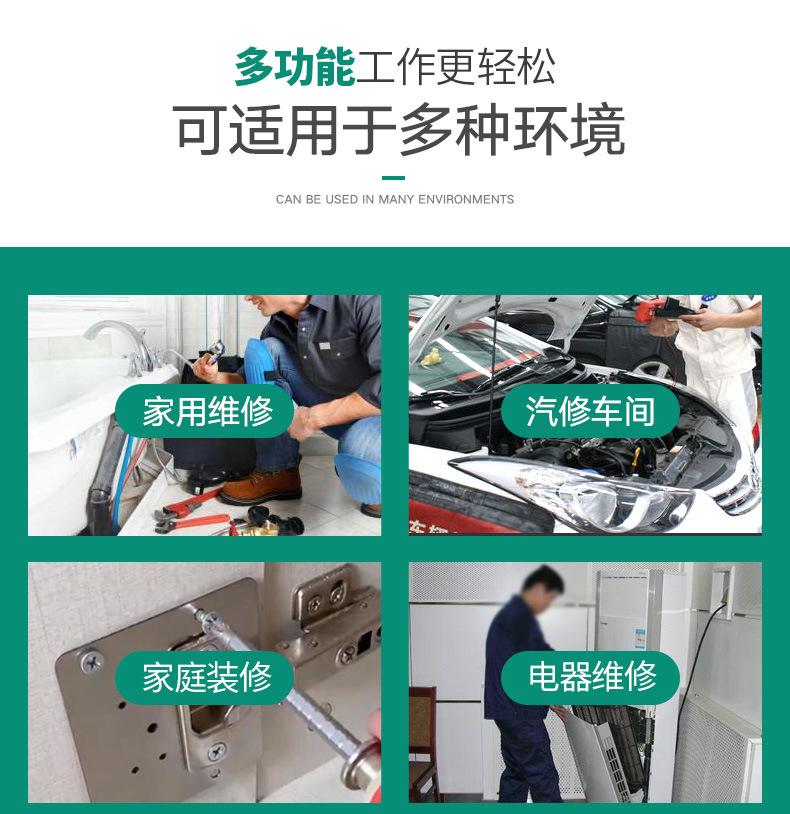 多功能工作更轻松
可适用于多种环境

CAN BE USED IN MANY ENVIRONMENTS

家用维修

汽修车间

家庭装修

电器维修